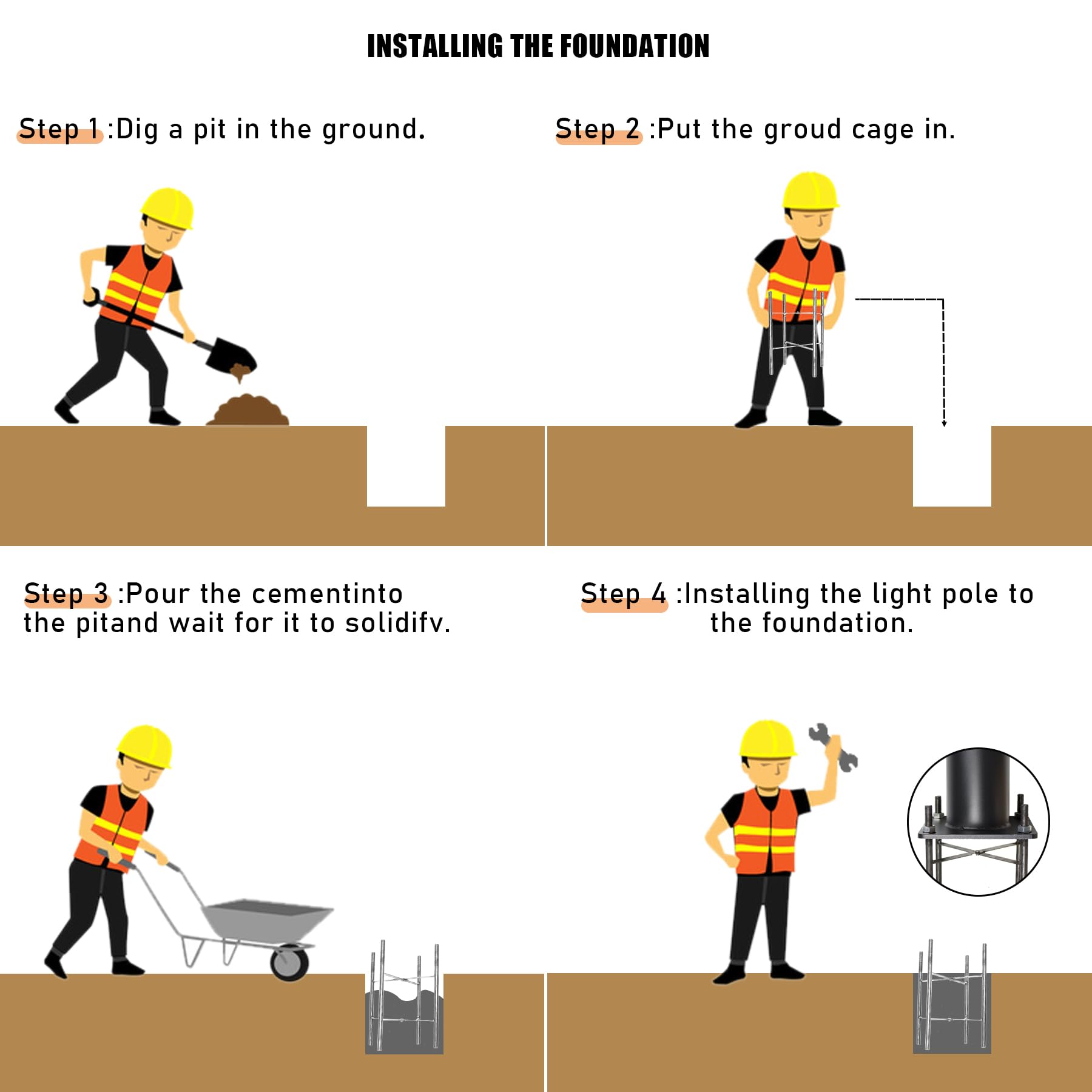 INSTALLING THE FOUNDATION

Step 1 :Dig a pit in the ground.

Step 2 :Put the groud cage in.

Step 3 :Pour the cementinto the pitand wait for it to solidifv.

Step 4 :Installing the light pole to the foundation.