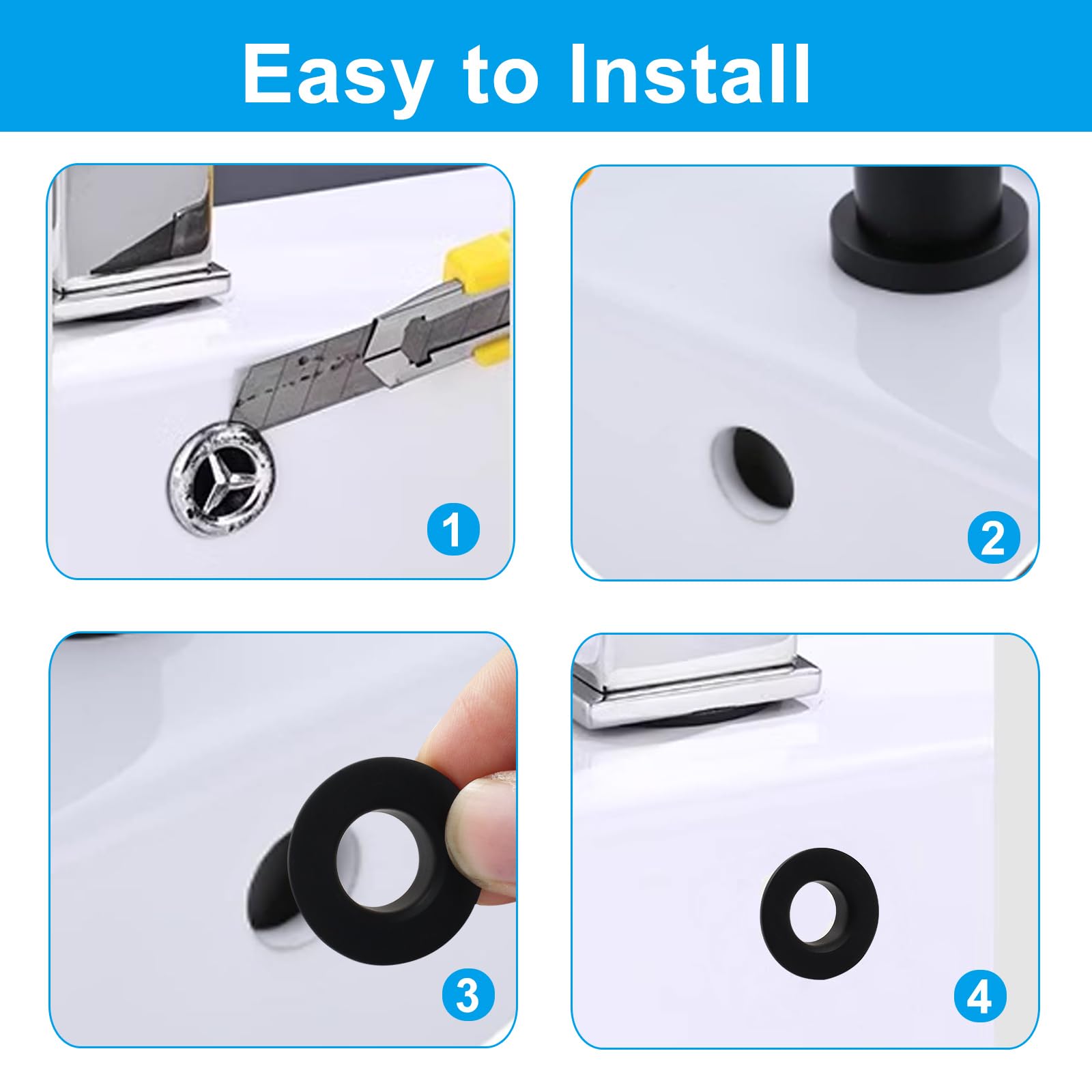 Easy to Install

1

2

3

4