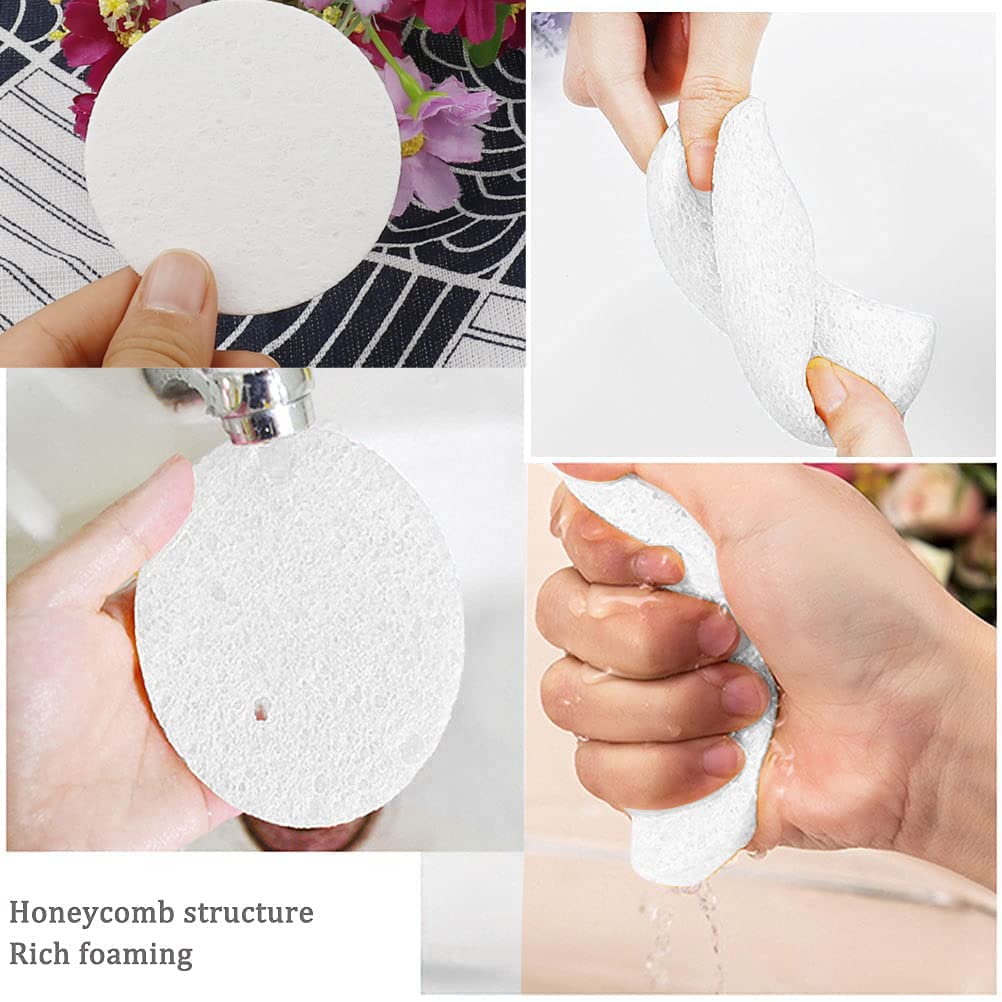 Honeycomb structure
Rich foaming