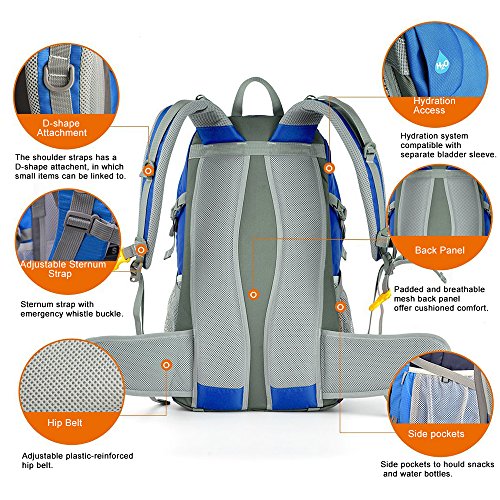 D-shape Attachment

The shoulder straps has a D-shape attachent, in which small items can be linked to.

Adjustable Sternum Strap

Sternum strap with emergency whistle buckle.

Hip Belt

Adjustable plastic-reinforced hip belt.

$H_2O$

Hydration Access

Hydration system compatible with separate bladder sleeve.

Back Panel

Padded and breathable mesh back panel offer cushioned comfort.

Side pockets

Side pockets to hould snacks and water bottles.