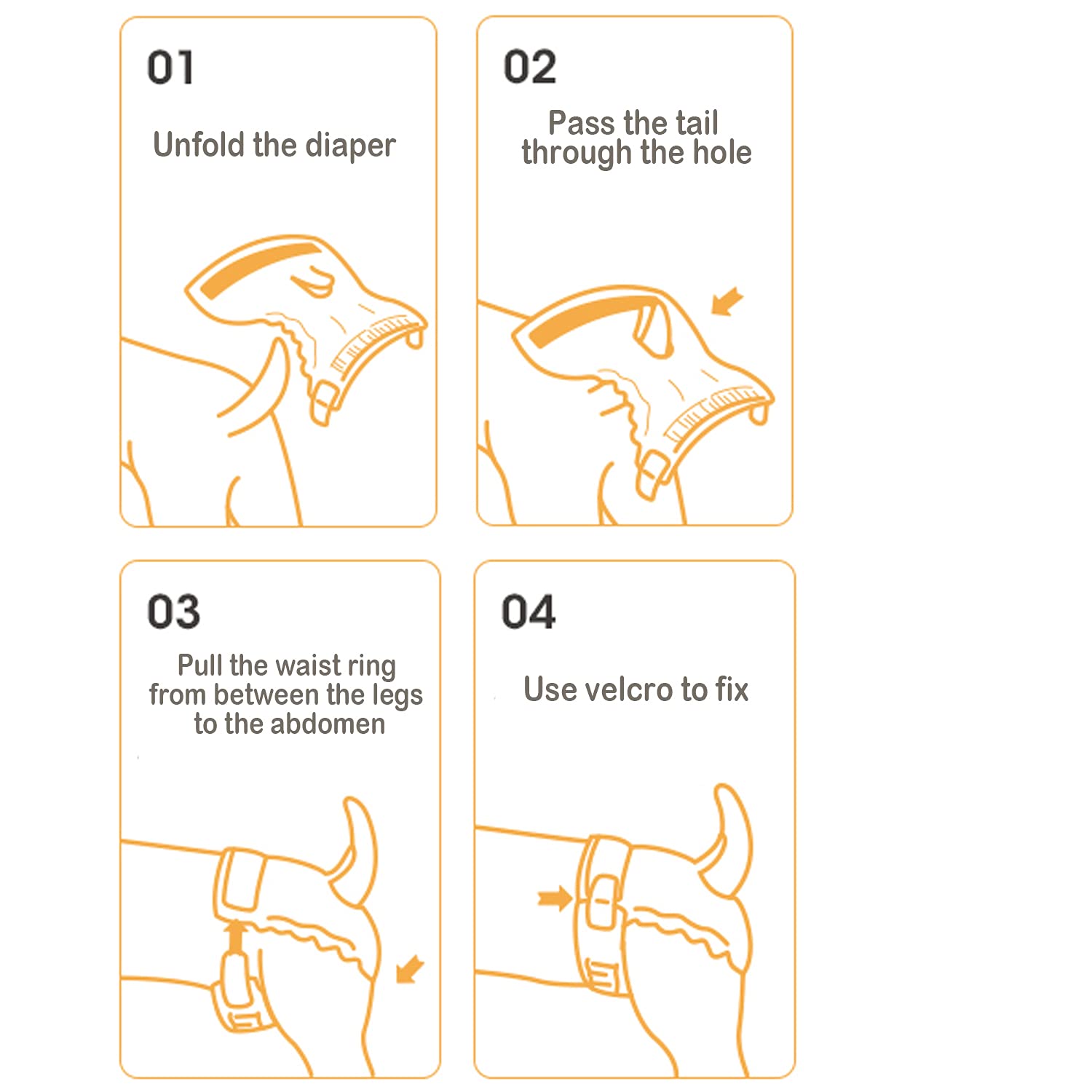 01
Unfold the diaper

02
Pass the tail through the hole

03
Pull the waist ring from between the legs to the abdomen

04
Use velcro to fix