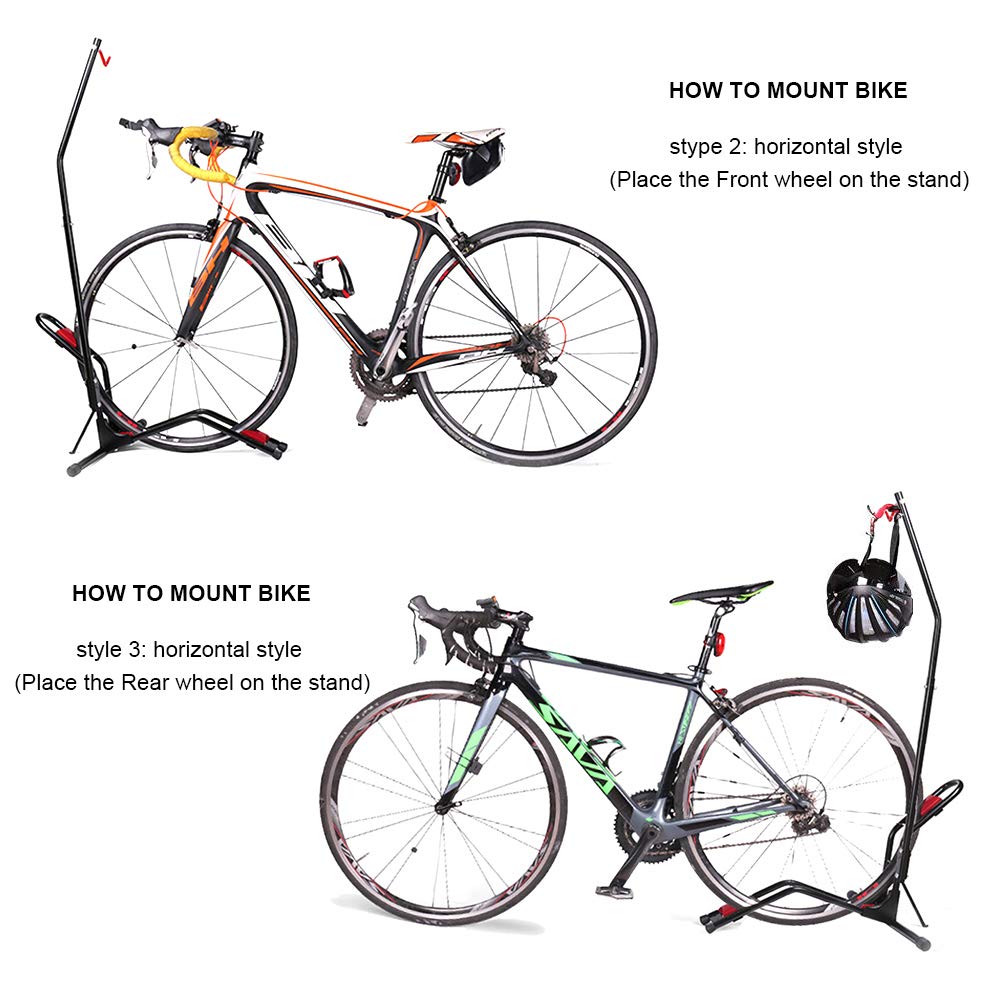 HOW TO MOUNT BIKE

stype 2: horizontal style
(Place the Front wheel on the stand)

HOW TO MOUNT BIKE

style 3: horizontal style
(Place the Rear wheel on the stand)

SAVA