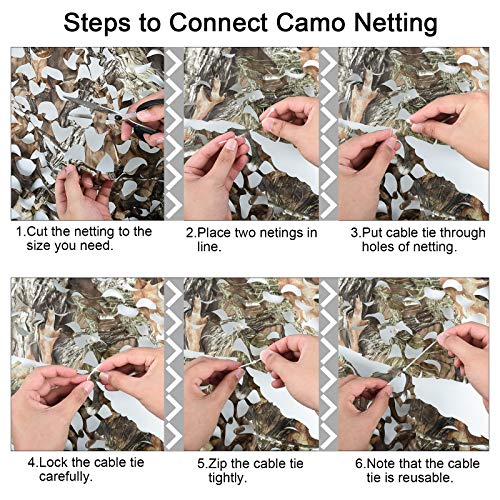 Steps to Connect Camo Netting

1.Cut the netting to the size you need.

2.Place two netings in line.

3.Put cable tie through holes of netting.

4.Lock the cable tie carefully.

5.Zip the cable tie tightly.

6.Note that the cable tie is reusable.