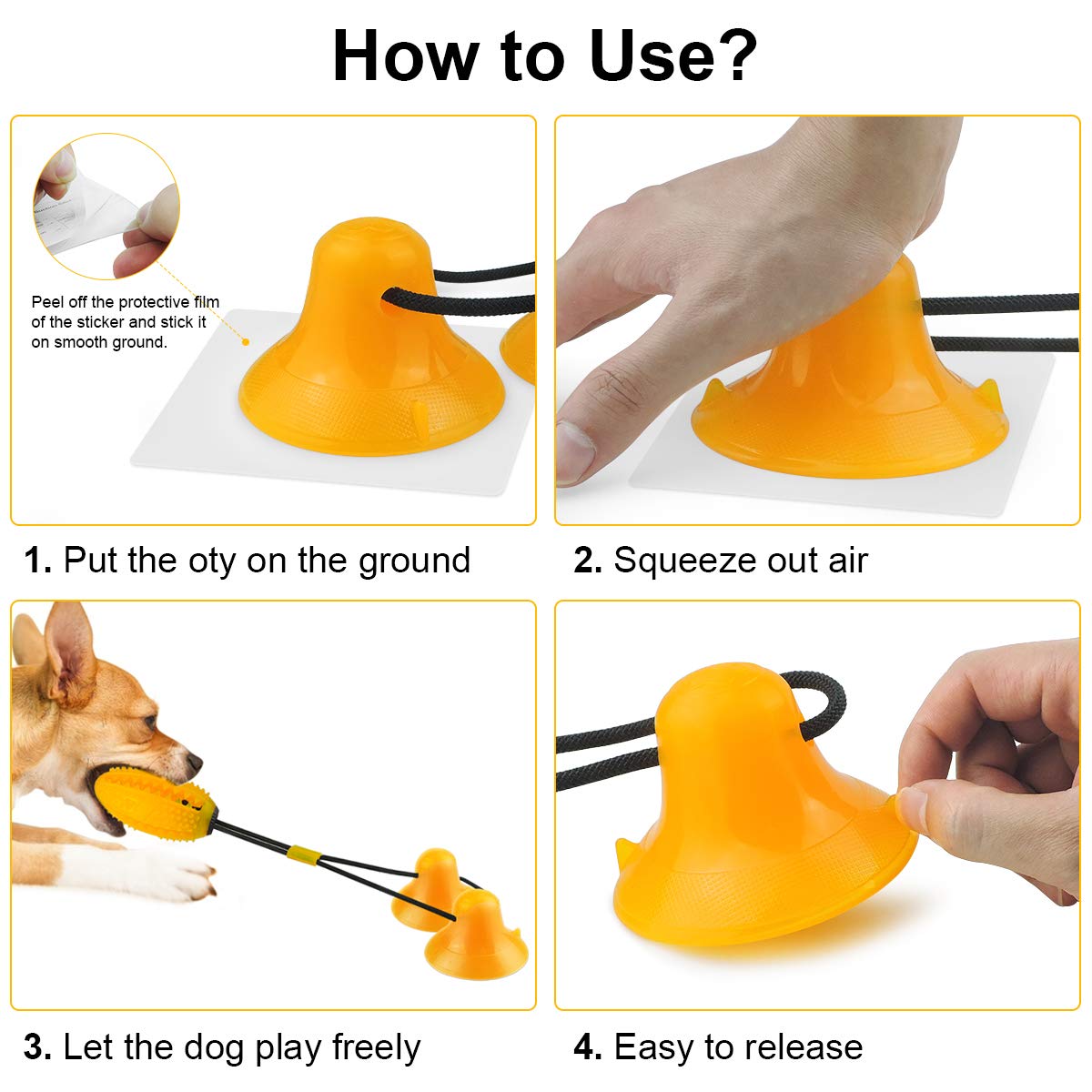 How to Use?

Peel off the protective film of the sticker and stick it on smooth ground.

1. Put the oty on the ground

2. Squeeze out air

3. Let the dog play freely

4. Easy to release