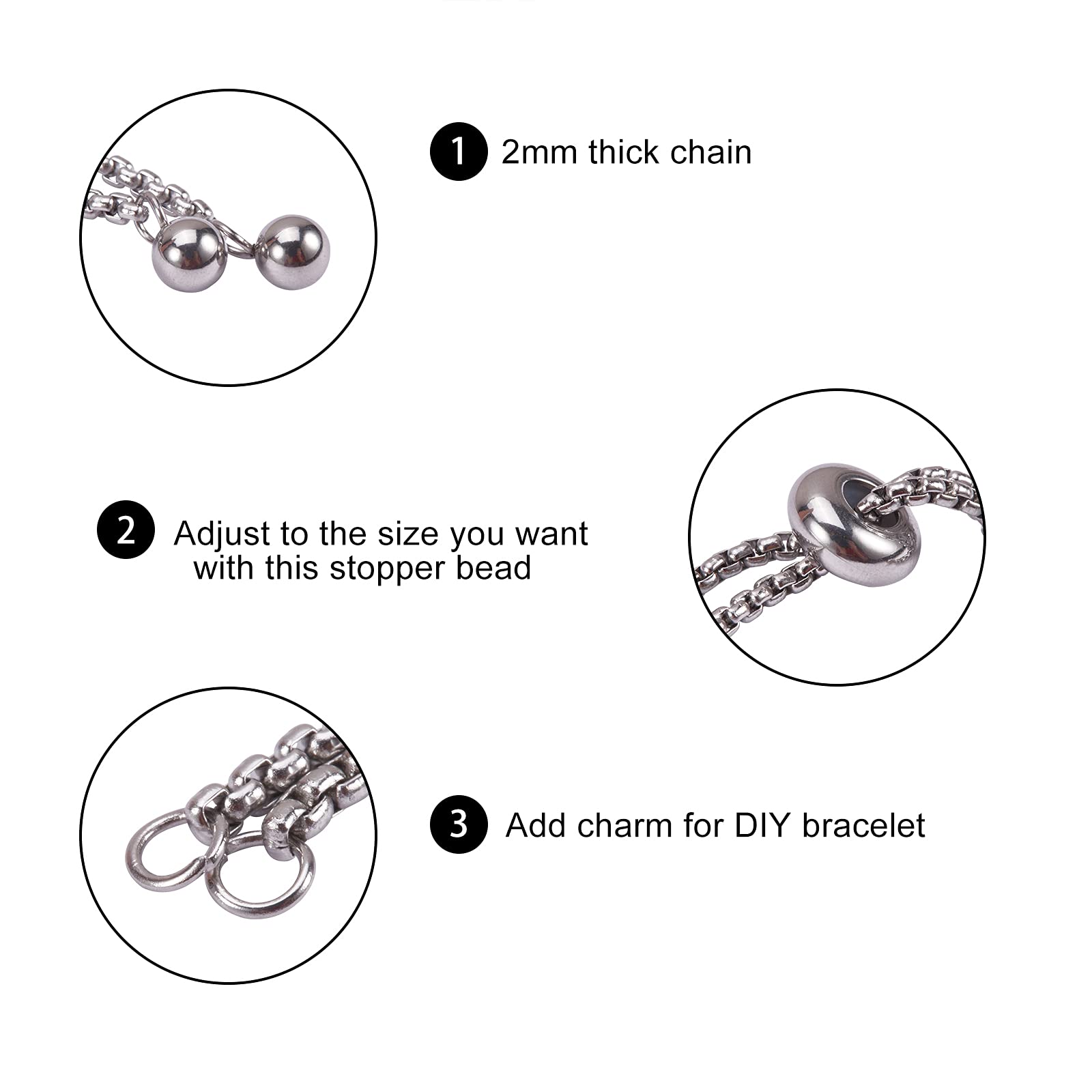 1 2mm thick chain

2 Adjust to the size you want with this stopper bead

3 Add charm for DIY bracelet