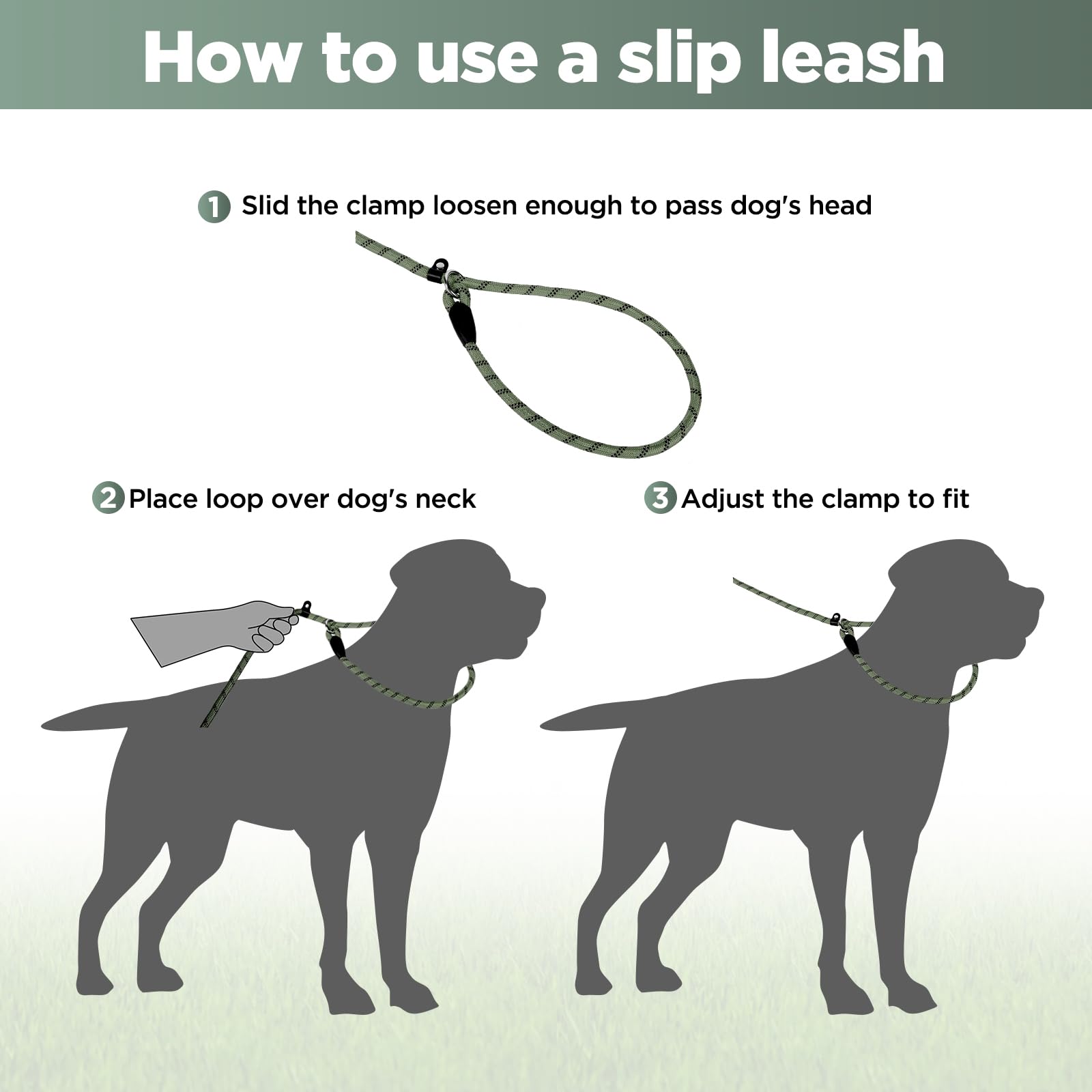 How to use a slip leash

1 Slid the clamp loosen enough to pass dog's head

2 Place loop over dog's neck

3 Adjust the clamp to fit