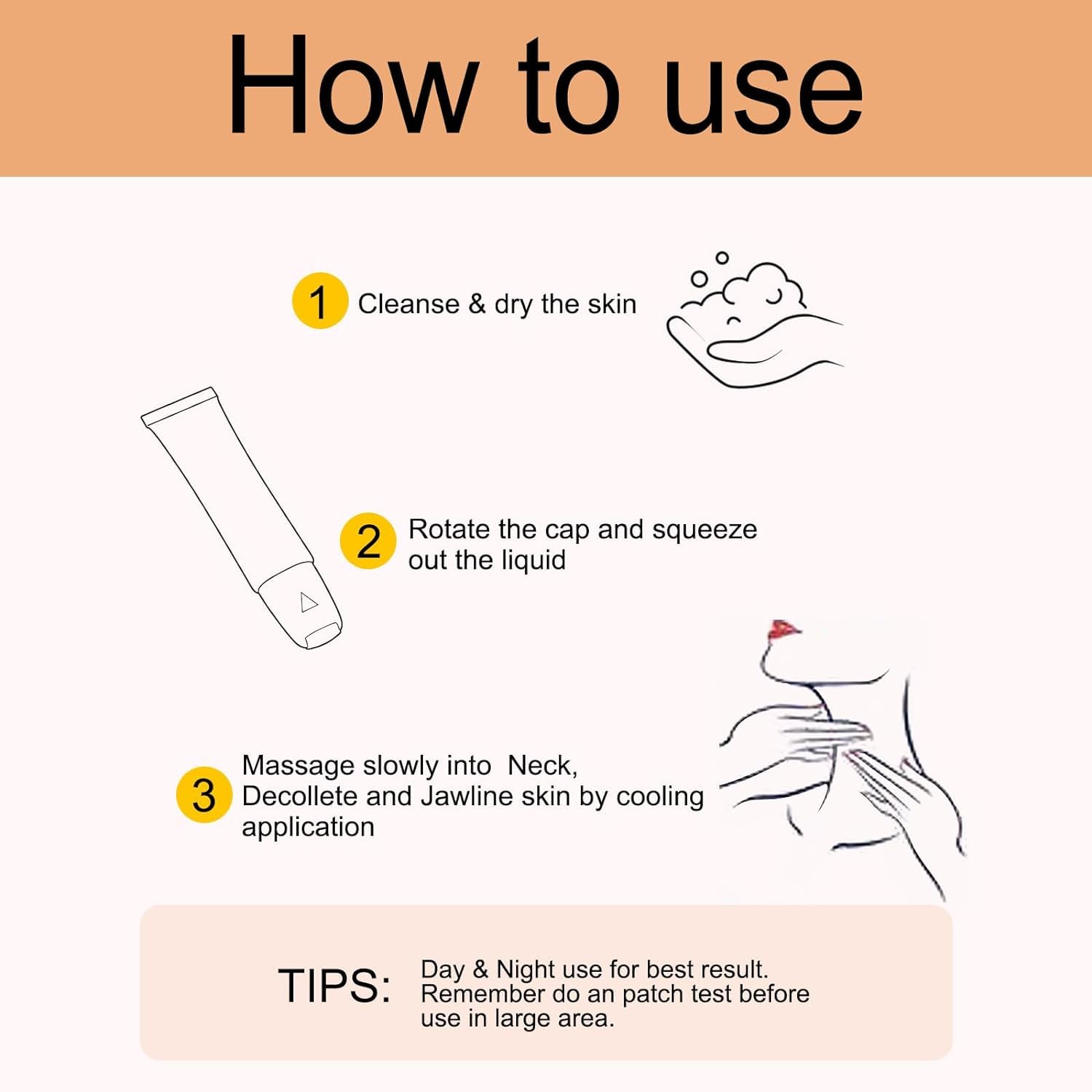 How to use

1 Cleanse & dry the skin

2 Rotate the cap and squeeze out the liquid

3 Massage slowly into Neck, Decollete and Jawline skin by cooling application

TIPS: Day & Night use for best result. Remember do an patch test before use in large area.