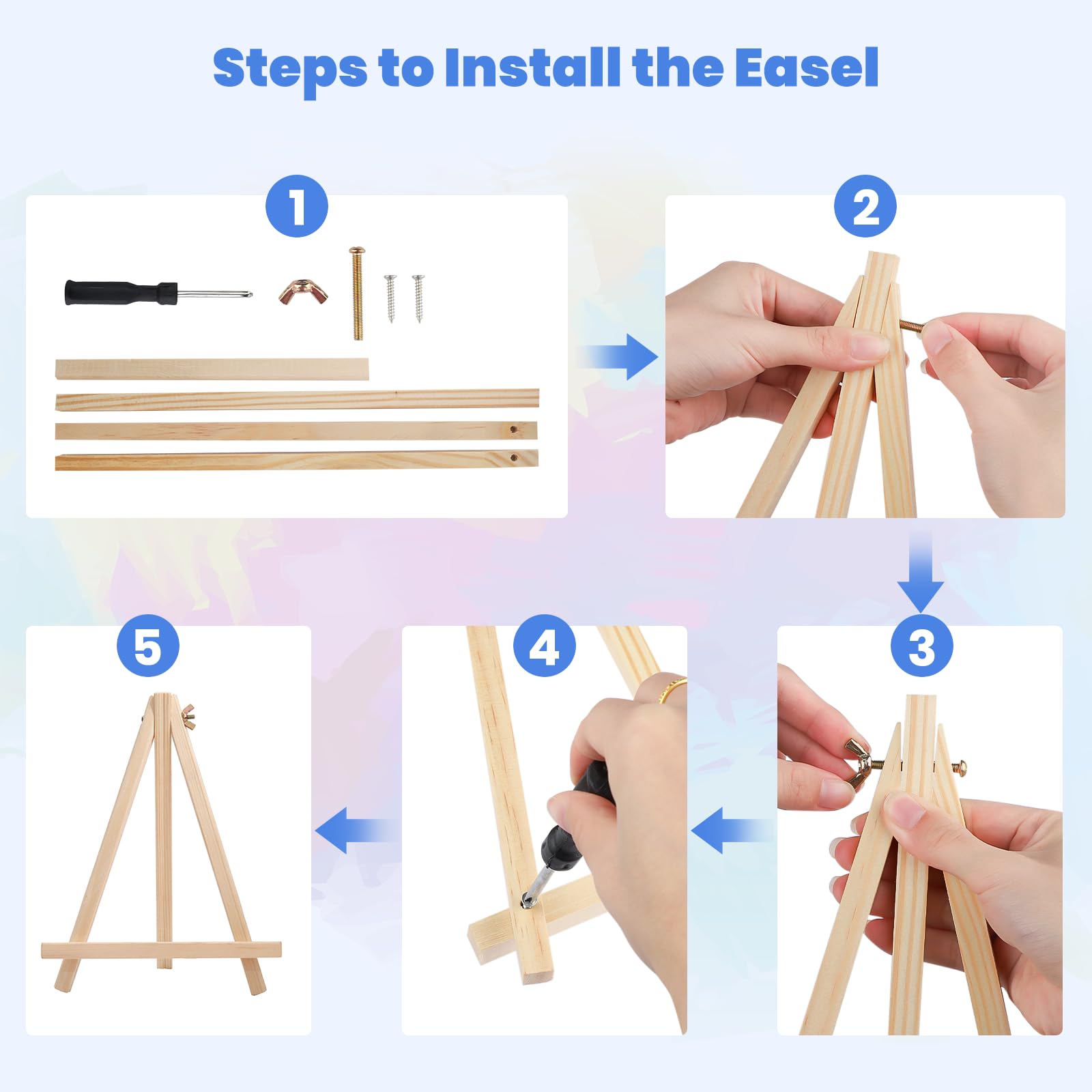 Steps to Install the Easel

1

2

3

4

5