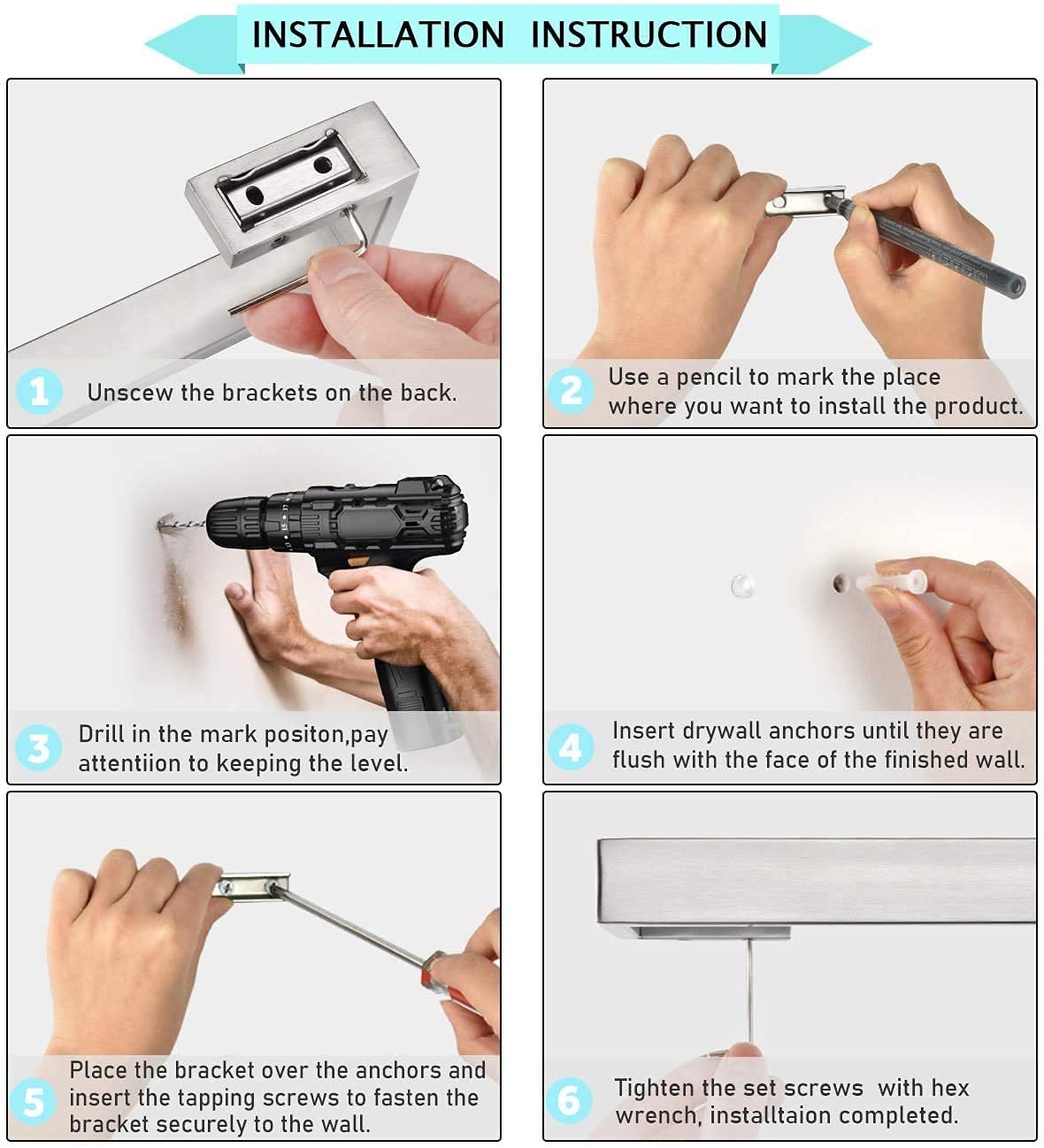 INSTALLATION INSTRUCTION

1 Unscew the brackets on the back.

2 Use a pencil to mark the place where you want to install the product.

3 Drill in the mark positon,pay attentiion to keeping the level.

4 Insert drywall anchors until they are flush with the face of the finished wall.

5 Place the bracket over the anchors and insert the tapping screws to fasten the bracket securely to the wall.

6 Tighten the set screws with hex wrench, installtaion completed.