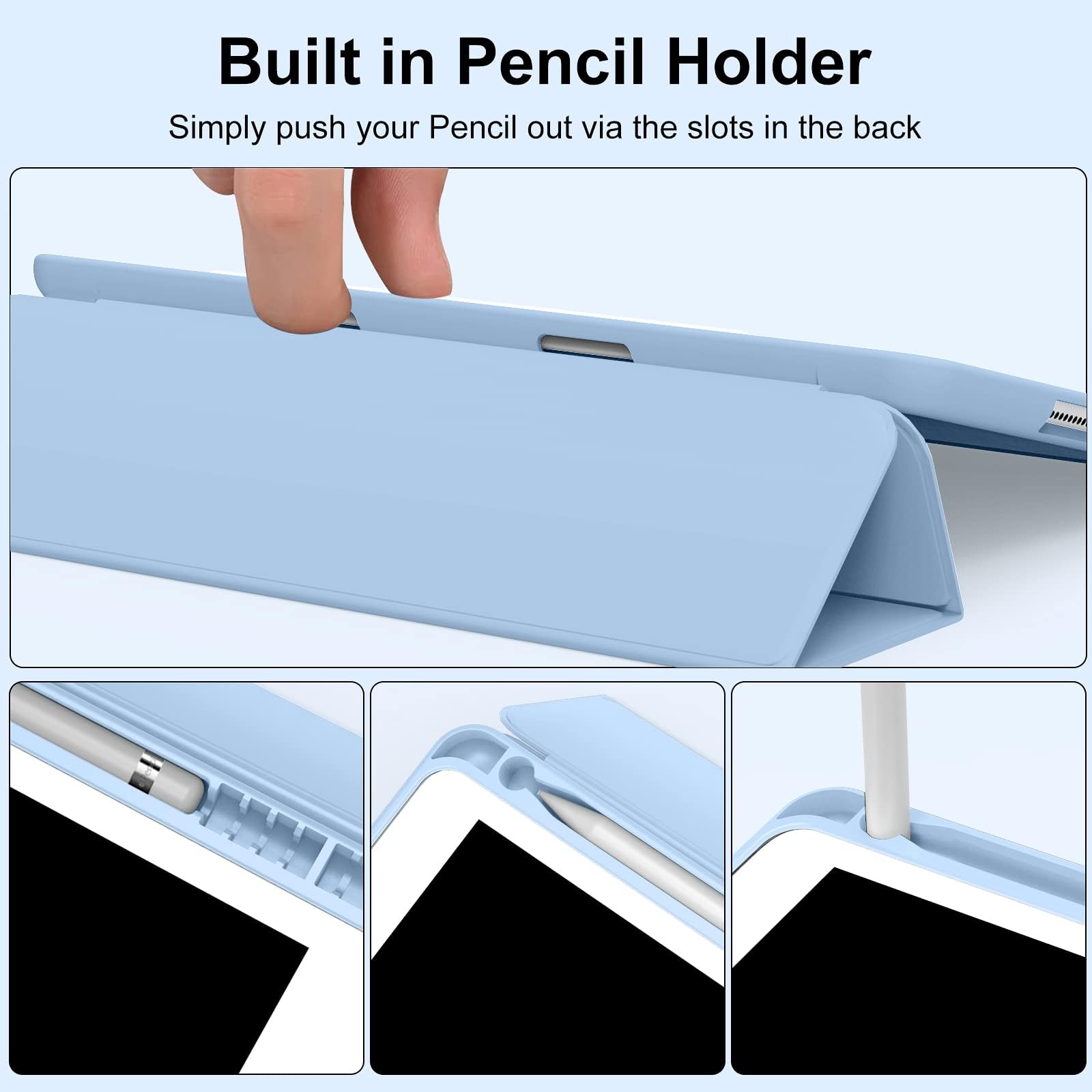 Built in Pencil Holder

Simply push your Pencil out via the slots in the back