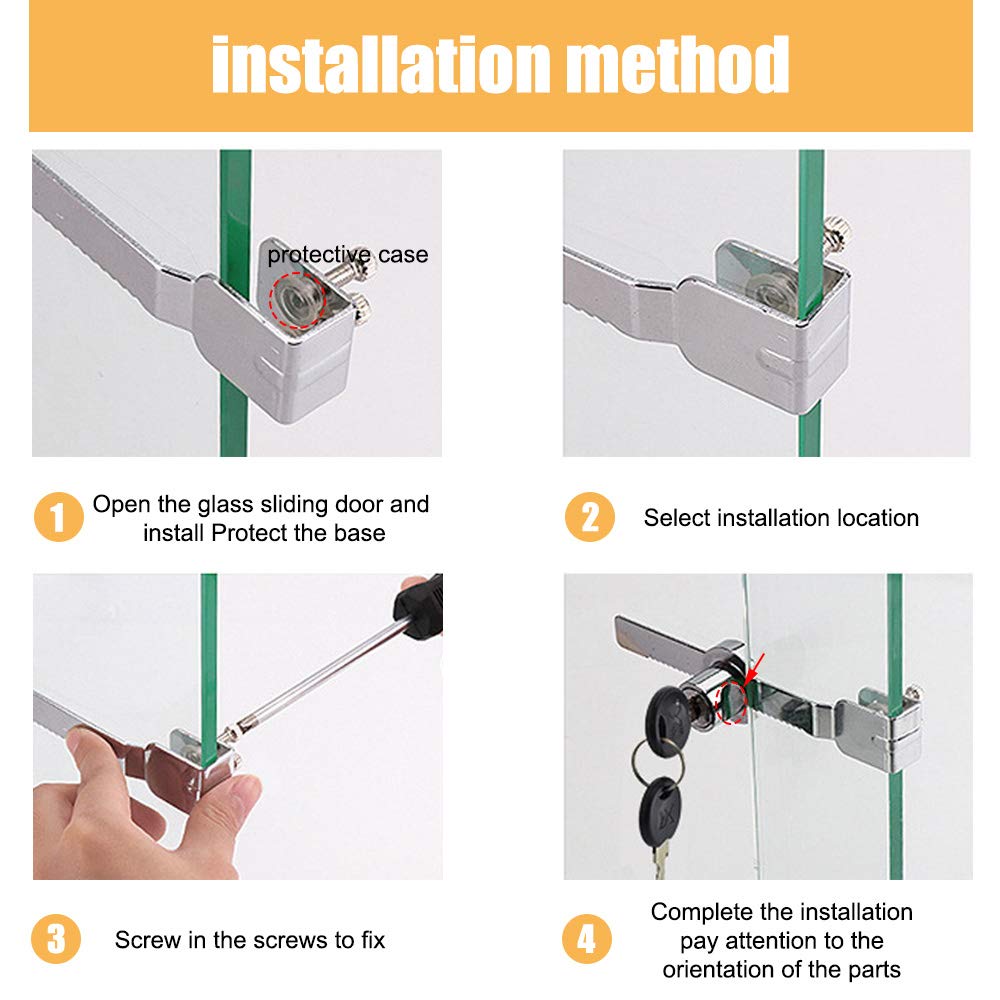 installation method

protective case

1 Open the glass sliding door and install Protect the base

2 Select installation location

3 Screw in the screws to fix

4 Complete the installation pay attention to the orientation of the parts