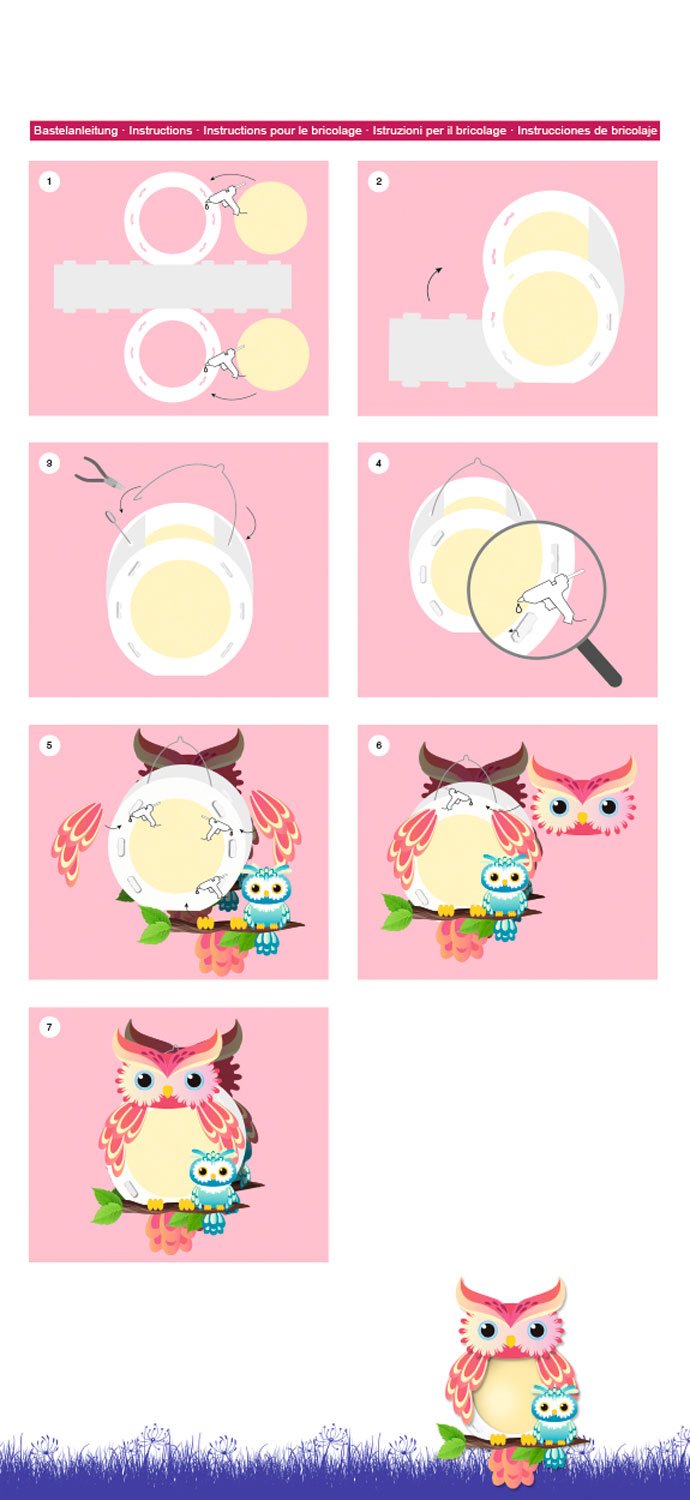 Bastelanleitung · Instructions · Instructions pour le bricolage · Istruzioni per il bricolage · Instrucciones de bricolaje

1

2

3

4

5

6

7