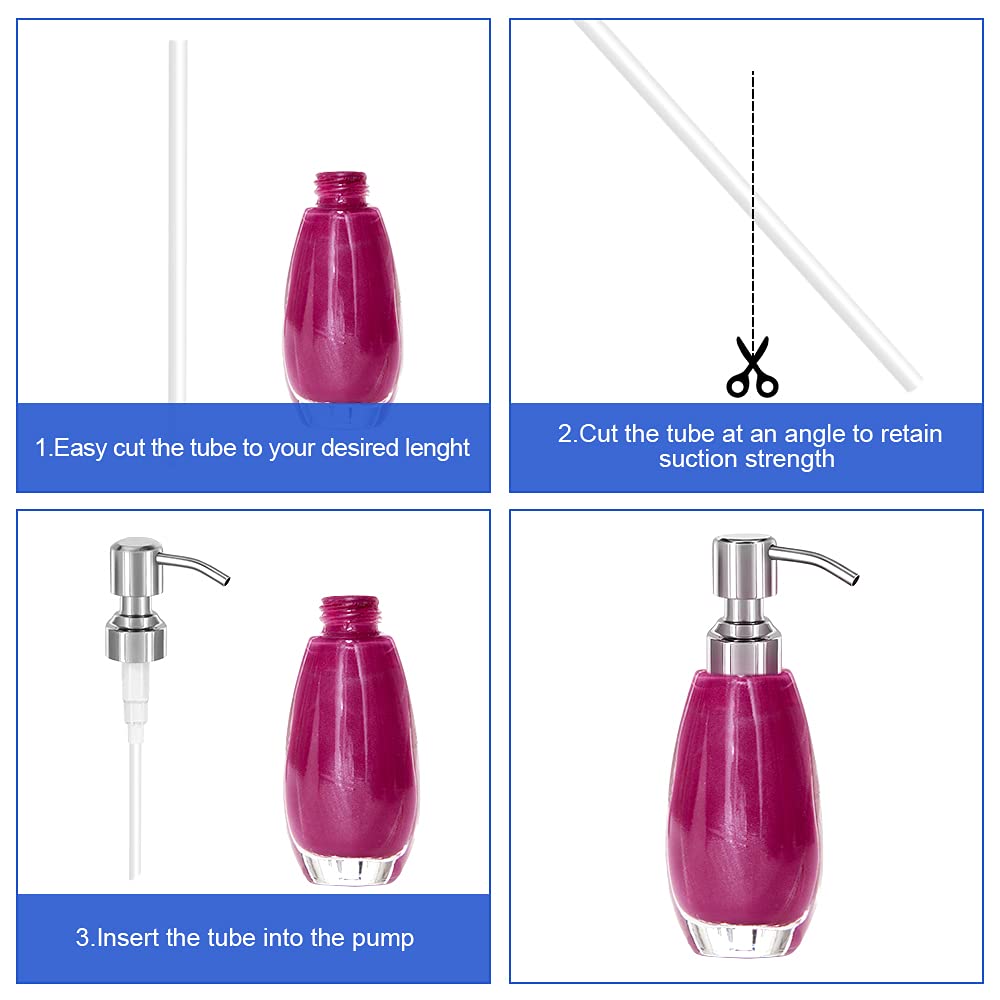 1.Easy cut the tube to your desired lenght

2.Cut the tube at an angle to retain suction strength

3.Insert the tube into the pump