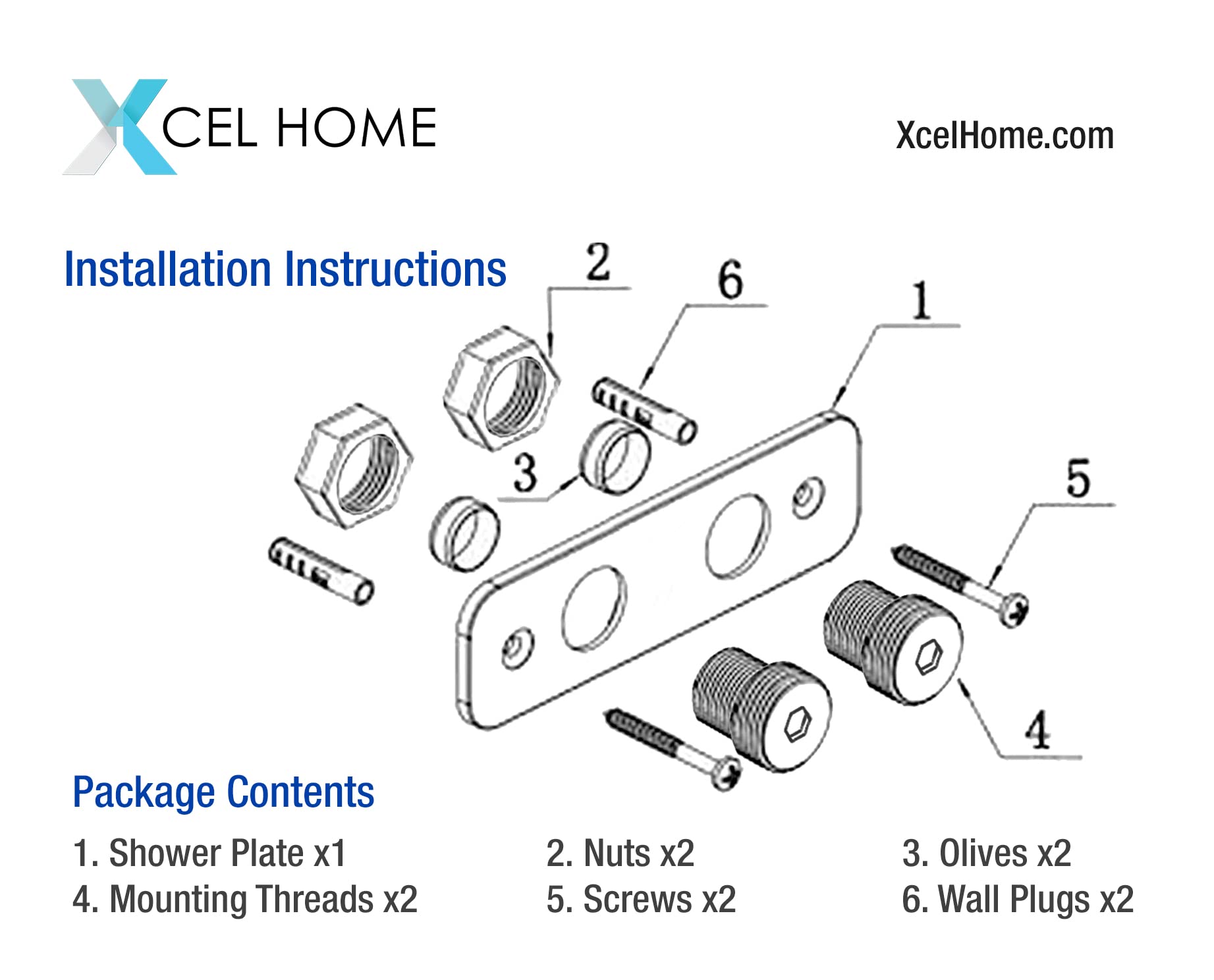 XCEL HOME

XcelHome.com

Installation Instructions

2
6
1
3
5
4

Package Contents

1. Shower Plate x1
4. Mounting Threads x2

2. Nuts x2
5. Screws x2

3. Olives x2
6. Wall Plugs x2