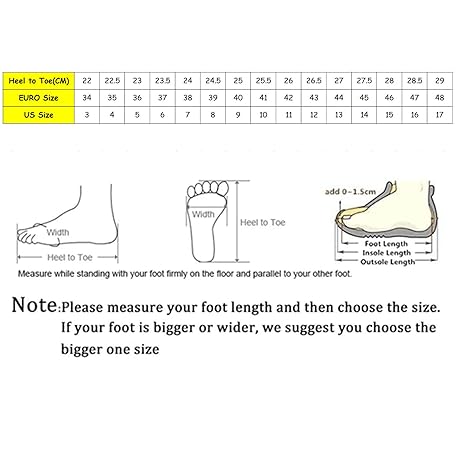 | Heel to Toe(CM) | 22 | 22.5 | 23 | 23.5 | 24 | 24.5 | 25 | 25.5 | 26 | 26.5 | 27 | 27.5 | 28 | 28.5 | 29 |
|---|---|---|---|---|---|---|---|---|---|---|---|---|---|---|---|
| EURO Size | 34 | 35 | 36 | 37 | 38 | 39 | 40 | 41 | 42 | 43 | 44 | 45 | 46 | 47 | 48 |
| US Size | 3 | 4 | 5 | 6 | 7 | 8 | 9 | 10 | 11 | 12 | 13 | 14 | 15 | 16 | 17 |

Width
Heel to Toe
Width
Heel to Toe
add 0~1.5cm
Foot Length
Insole Length
Outsole Length

Measure while standing with your foot firmly on the floor and parallel to your other foot.

Note:Please measure your foot length and then choose the size. If your foot is bigger or wider, we suggest you choose the bigger one size