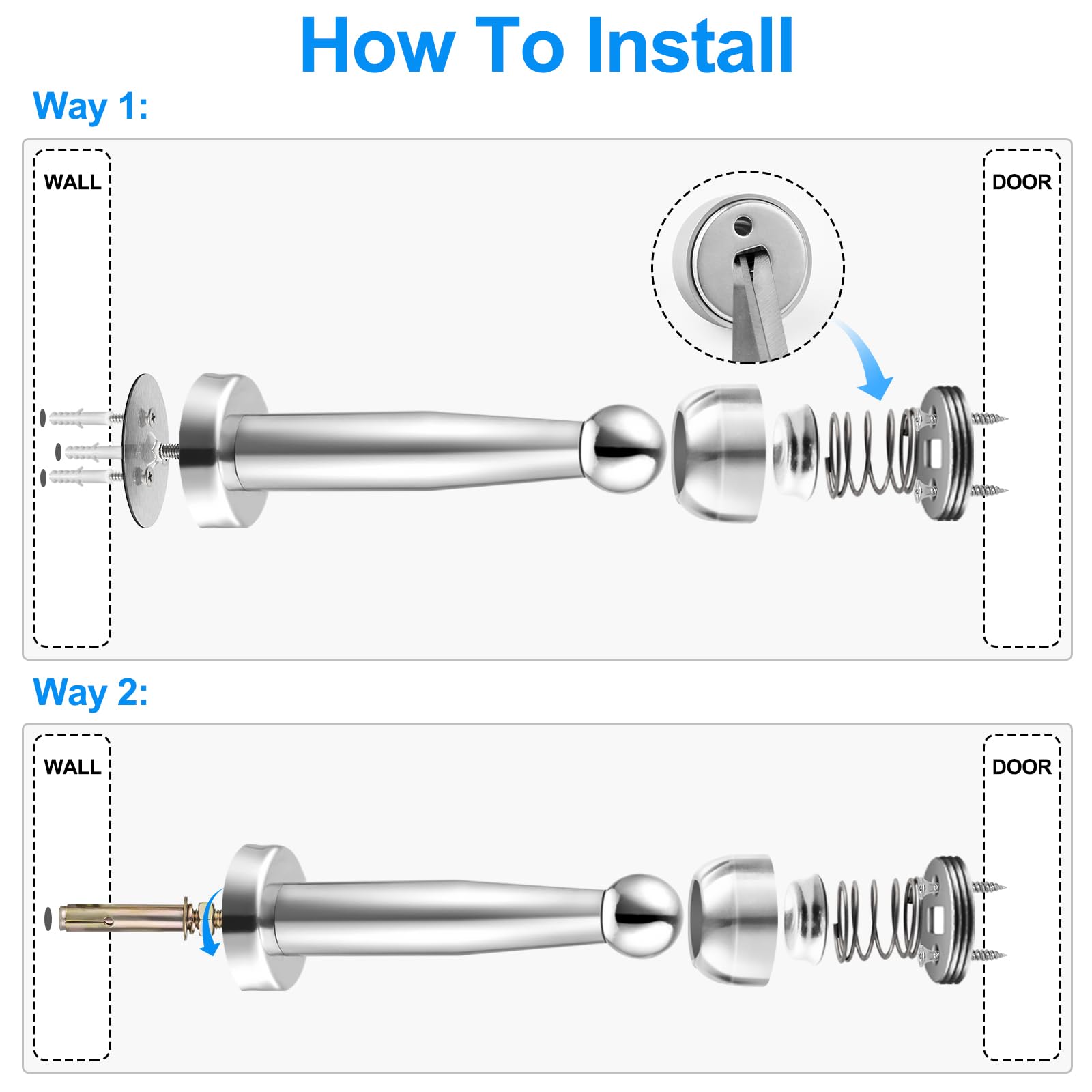 How To Install

Way 1:

WALL

DOOR

Way 2:

WALL

DOOR