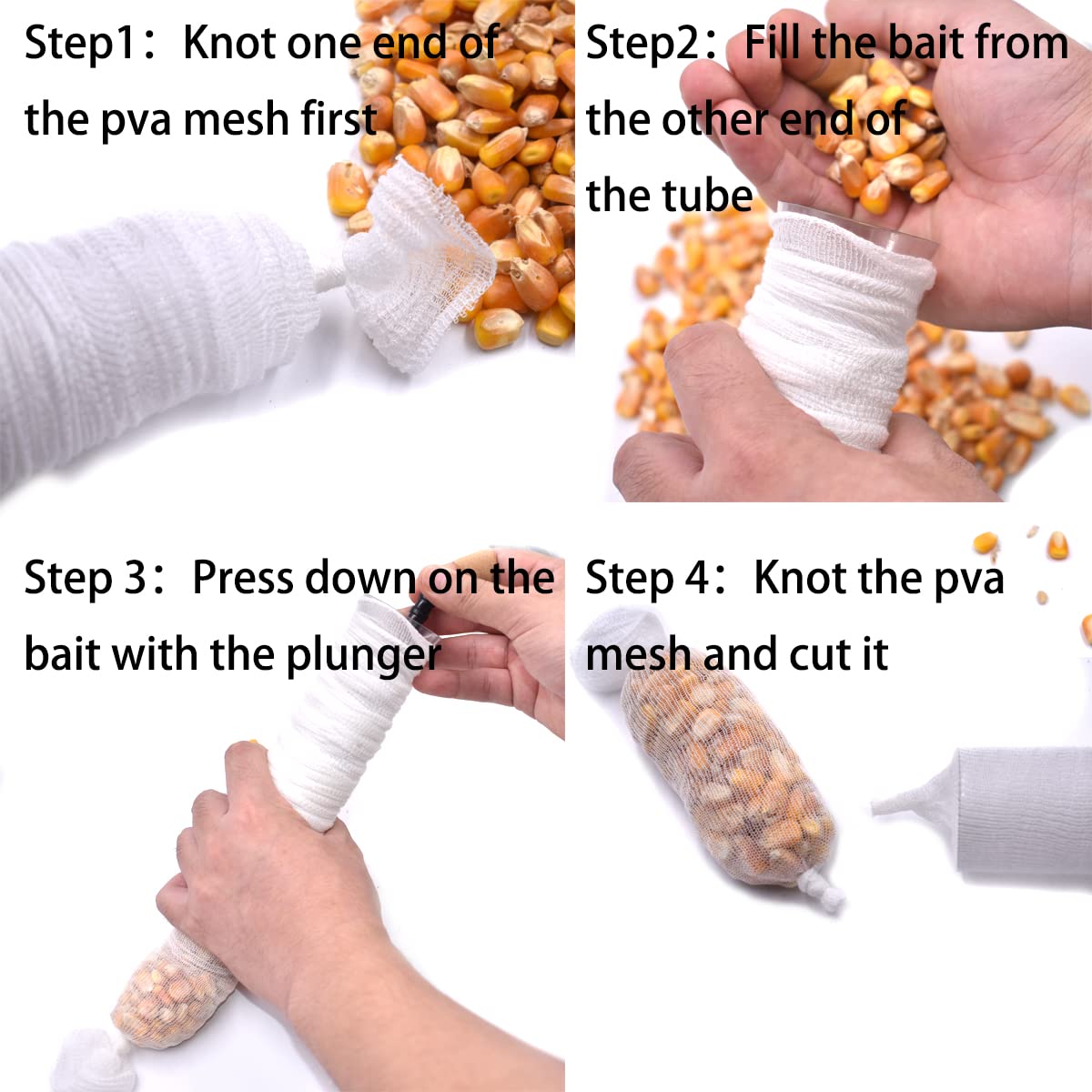 Step1：Knot one end of the pva mesh first

Step2：Fill the bait from the other end of the tube

Step 3：Press down on the bait with the plunger

Step 4：Knot the pva mesh and cut it