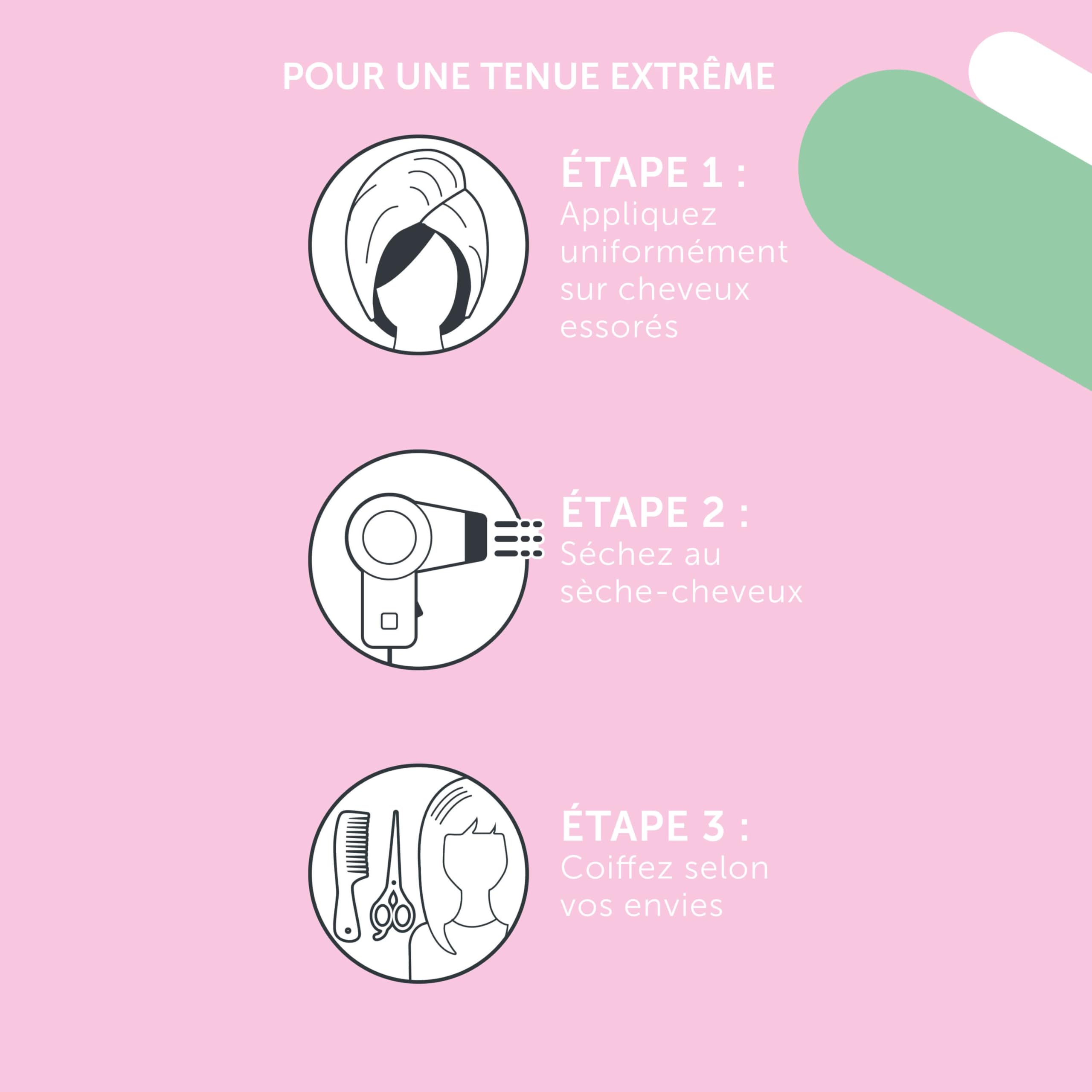 POUR UNE TENUE EXTRÊME

ÉTAPE 1 :
Appliquez uniformément sur cheveux essorés

ÉTAPE 2 :
Séchez au sèche-cheveux

ÉTAPE 3 :
Coiffez selon vos envies