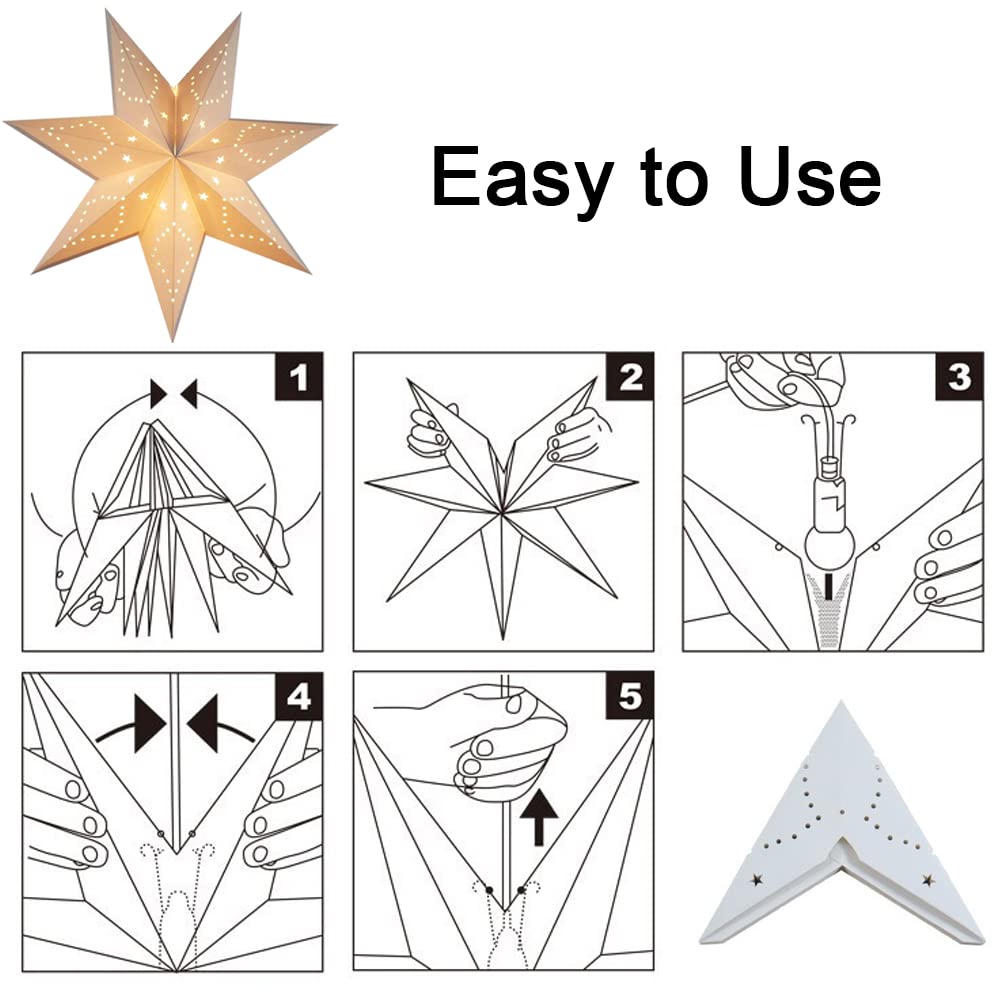 Easy to Use

1

2

3

4

5