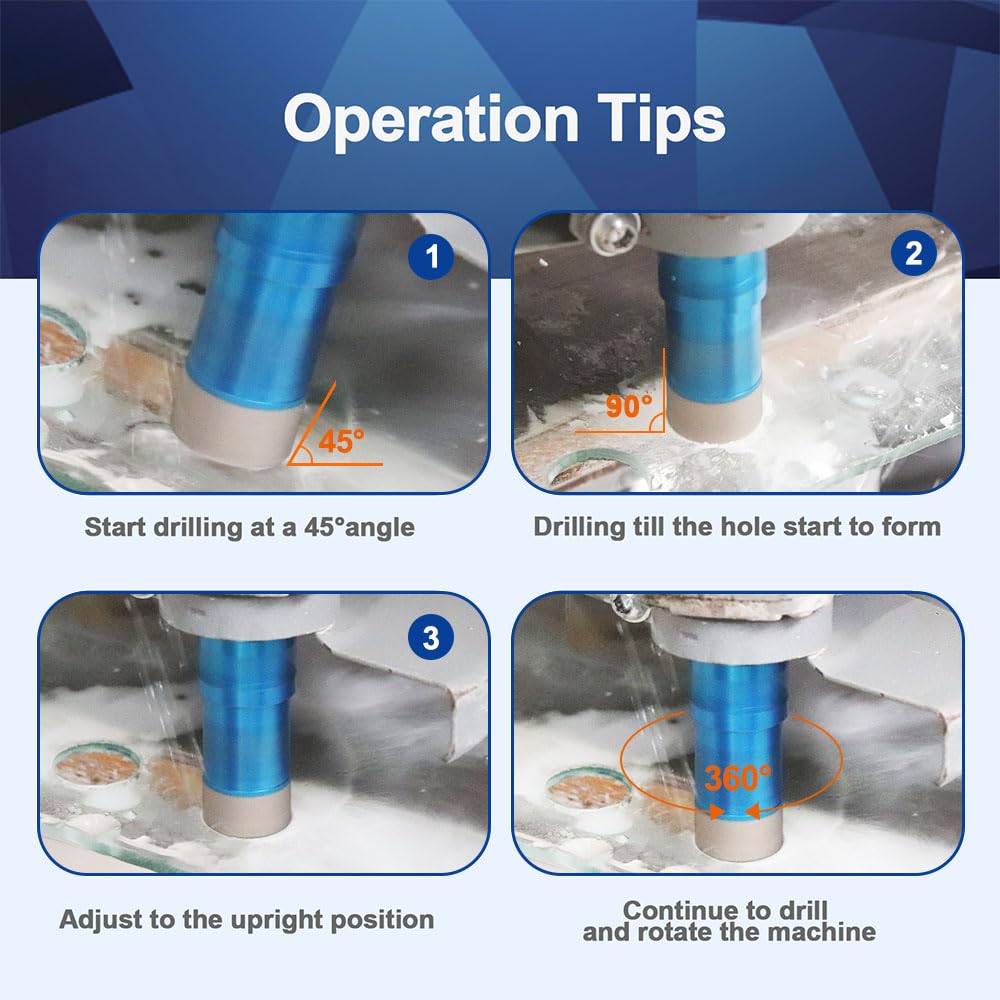 Operation Tips

1

45°

Start drilling at a 45°angle

2

90°

Drilling till the hole start to form

3

Adjust to the upright position

360°

Continue to drill and rotate the machine