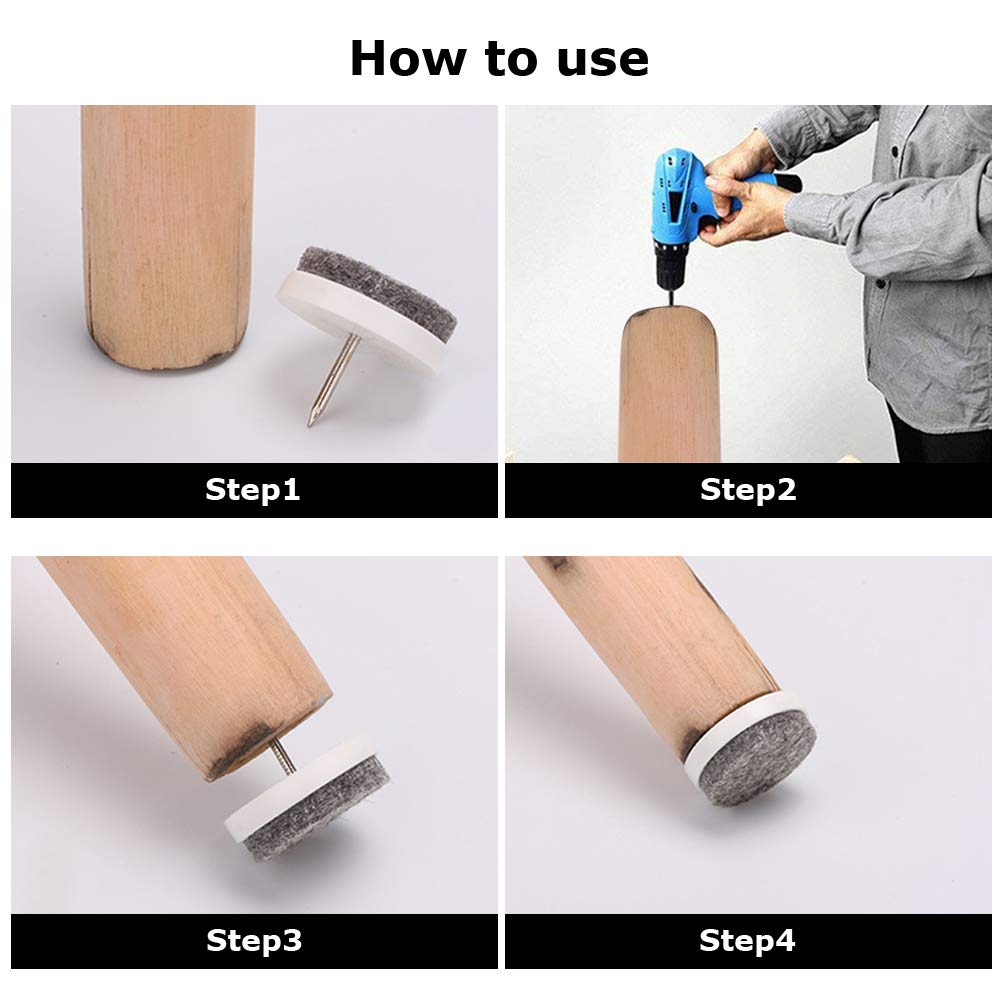 How to use

Step1

Step2

Step3

Step4