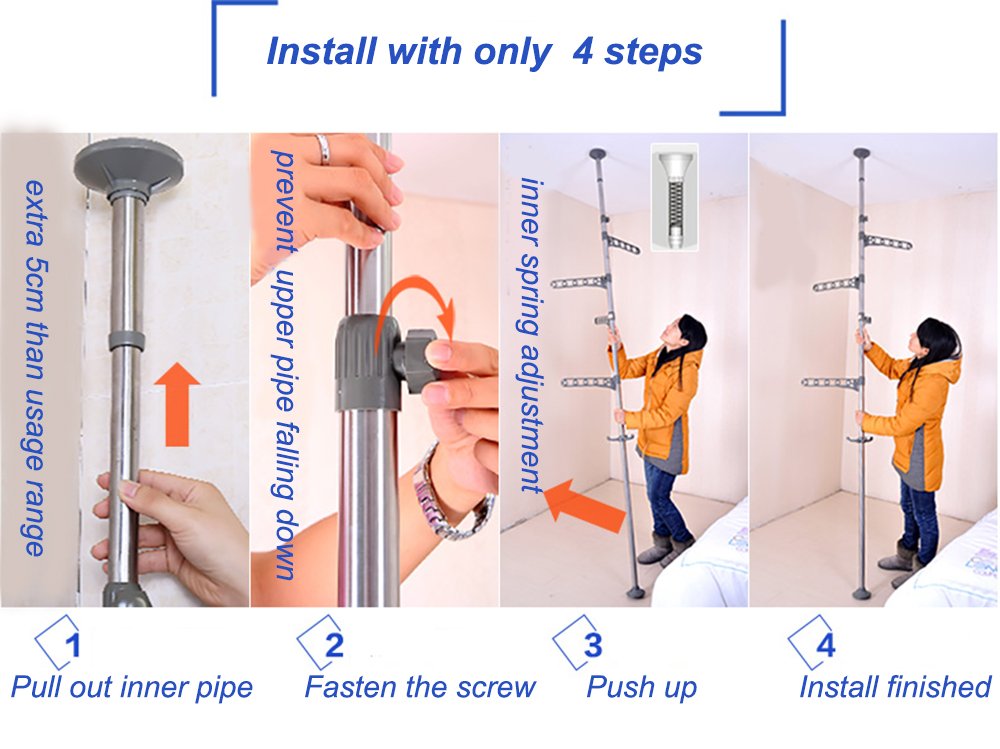 Install with only 4 steps

extra 5cm than usage range

prevent upper pipe falling down

inner spring adjustment

1
Pull out inner pipe

2
Fasten the screw

3
Push up

4
Install finished