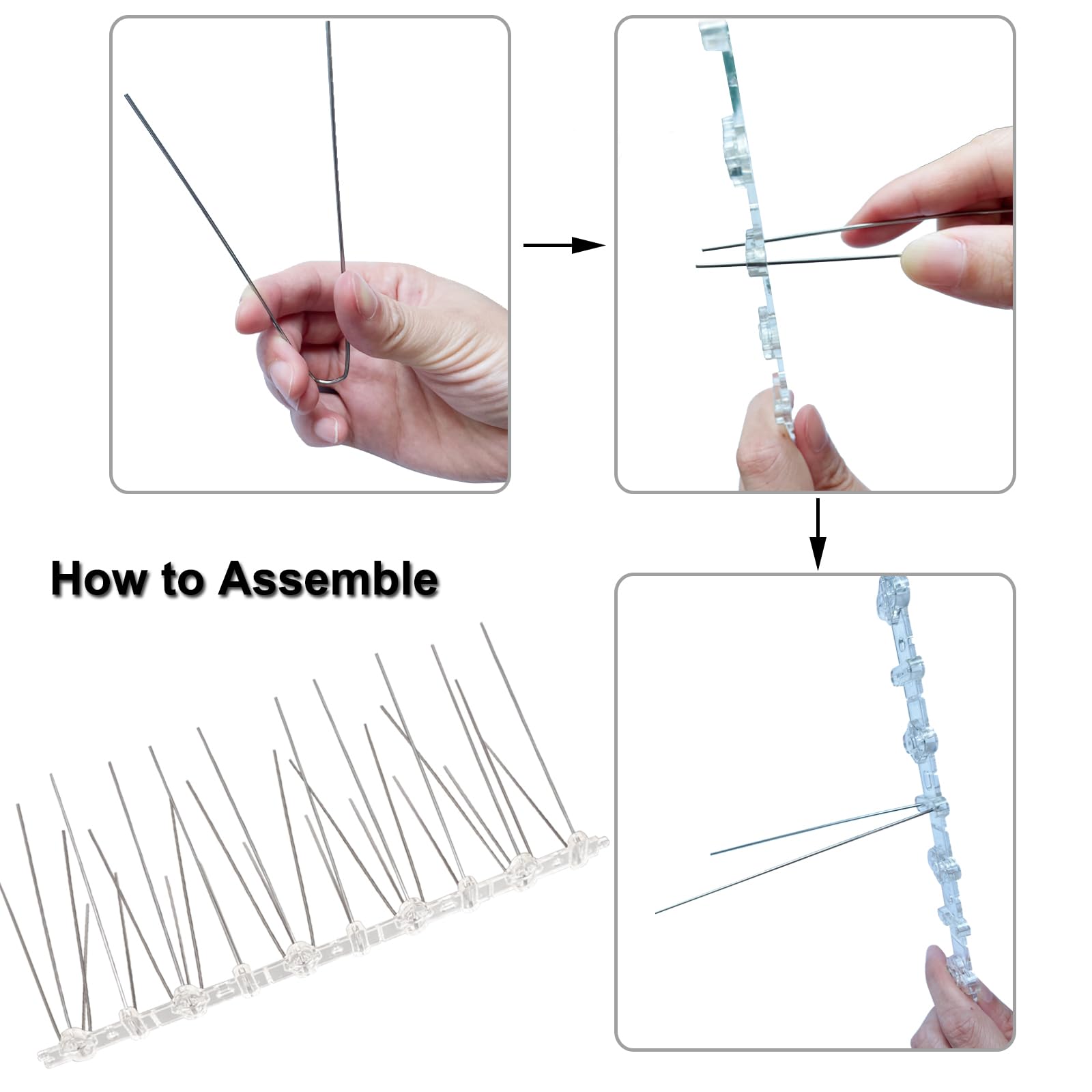 How to Assemble