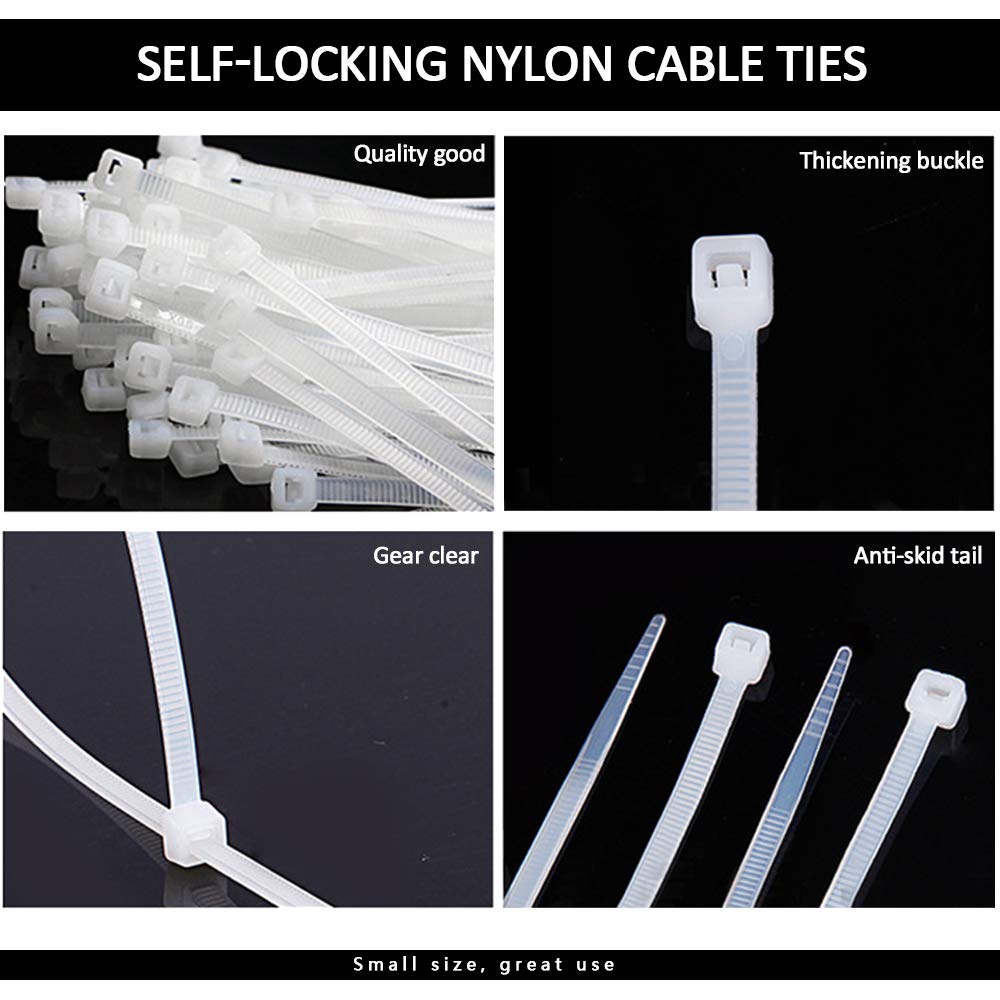 SELF-LOCKING NYLON CABLE TIES

Quality good

Thickening buckle

Gear clear

Anti-skid tail

Small size, great use