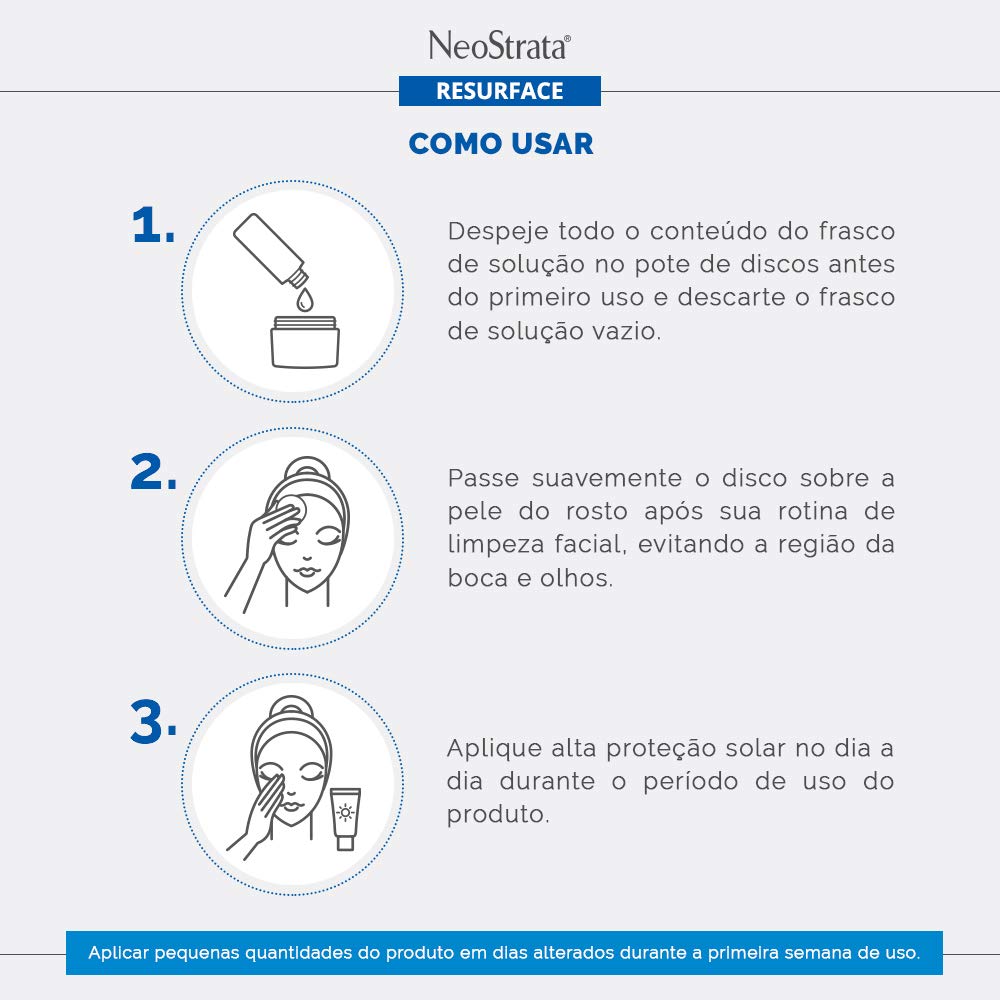 NeoStrata®

RESURFACE

COMO USAR

1.

Despeje todo o conteúdo do frasco de solução no pote de discos antes do primeiro uso e descarte o frasco de solução vazio.

2.

Passe suavemente o disco sobre a pele do rosto após sua rotina de limpeza facial, evitando a região da boca e olhos.

3.

Aplique alta proteção solar no dia a dia durante o período de uso do produto.

Aplicar pequenas quantidades do produto em dias alterados durante a primeira semana de uso.