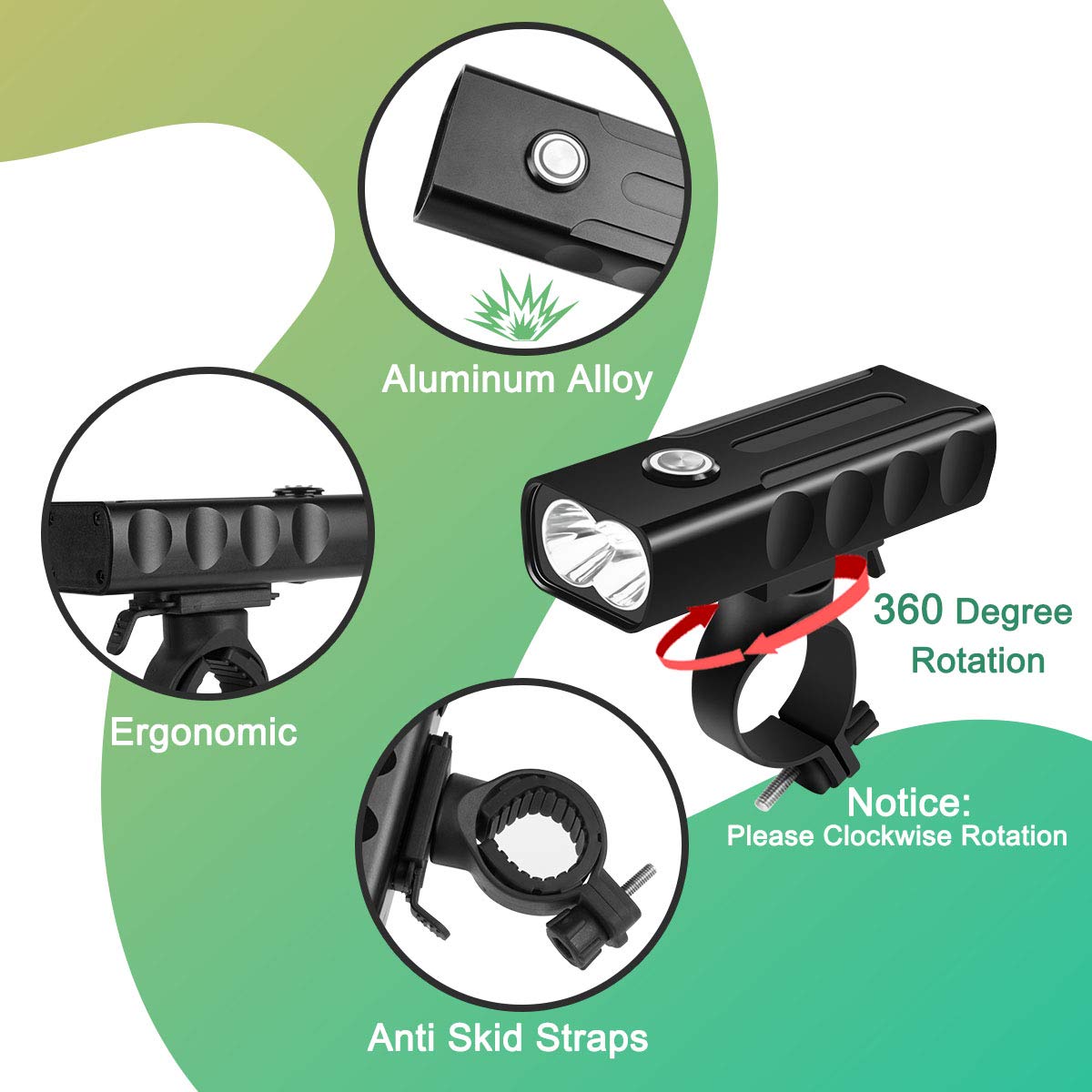 Aluminum Alloy

Ergonomic

360 Degree Rotation

Notice:
Please Clockwise Rotation

Anti Skid Straps