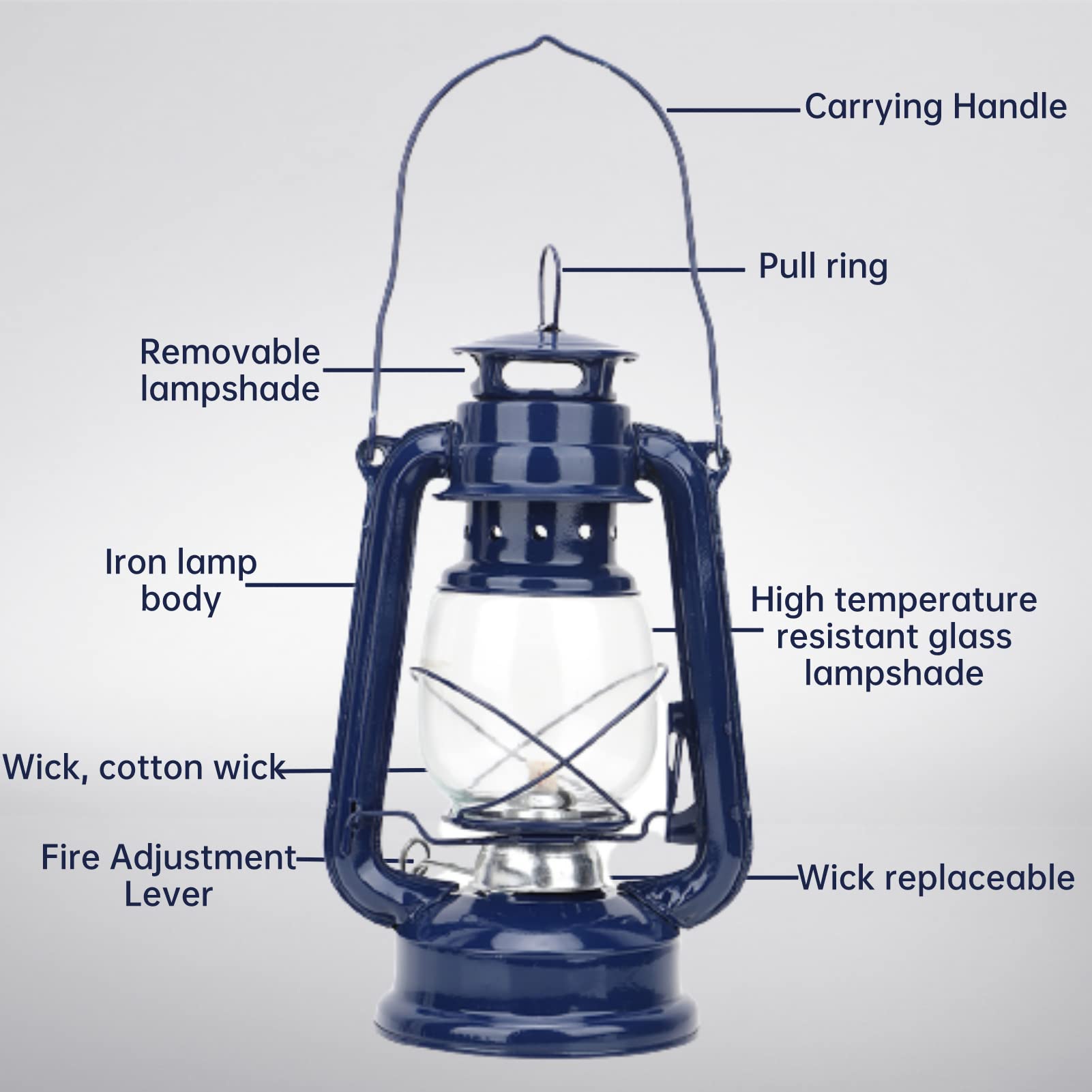 Carrying Handle

Pull ring

Removable lampshade

Iron lamp body

High temperature resistant glass lampshade

Wick, cotton wick

Fire Adjustment Lever

Wick replaceable