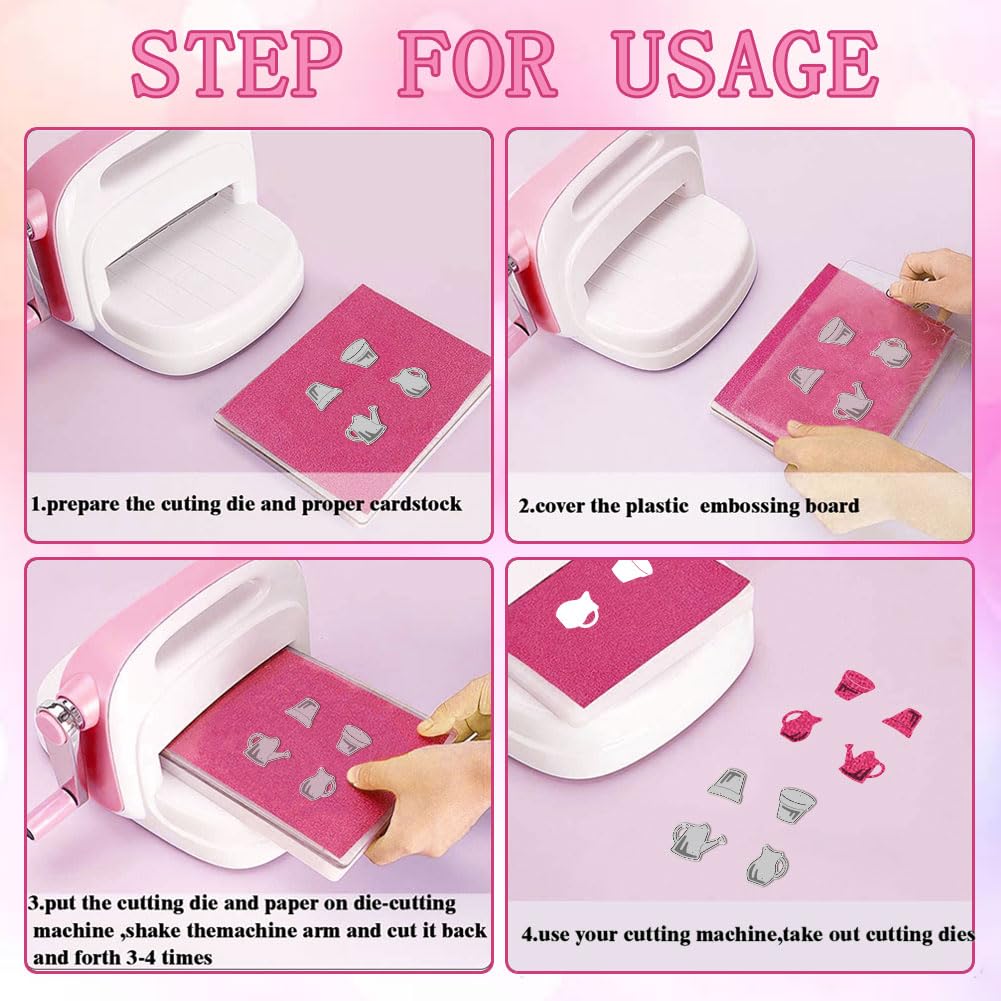 STEP FOR USAGE

1.prepare the cuting die and proper cardstock

2.cover the plastic embossing board

3.put the cutting die and paper on die-cutting machine ,shake themachine arm and cut it back and forth 3-4 times

4.use your cutting machine,take out cutting dies