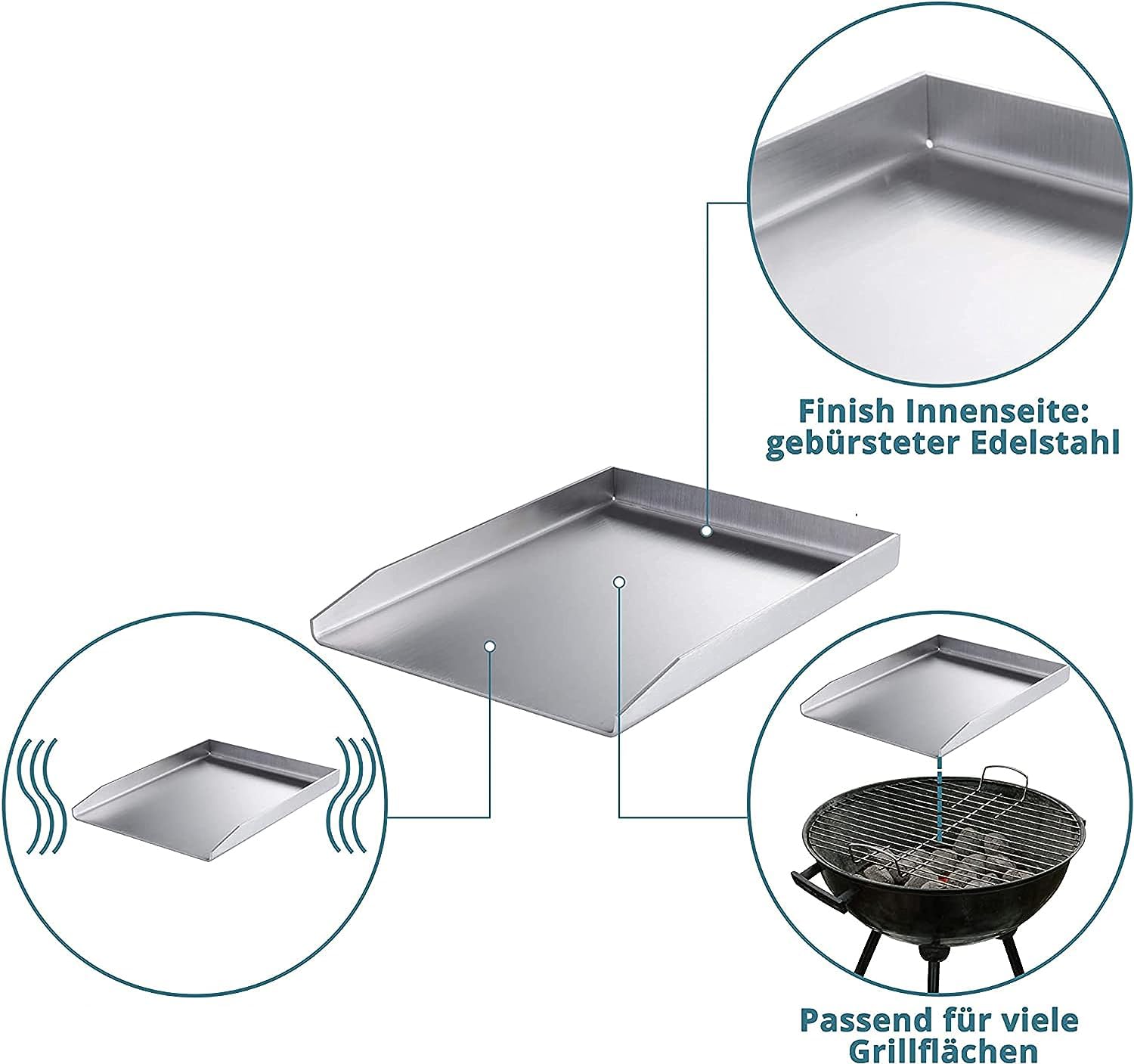 Finish Innenseite:
gebürsteter Edelstahl

Passend für viele
Grillflächen