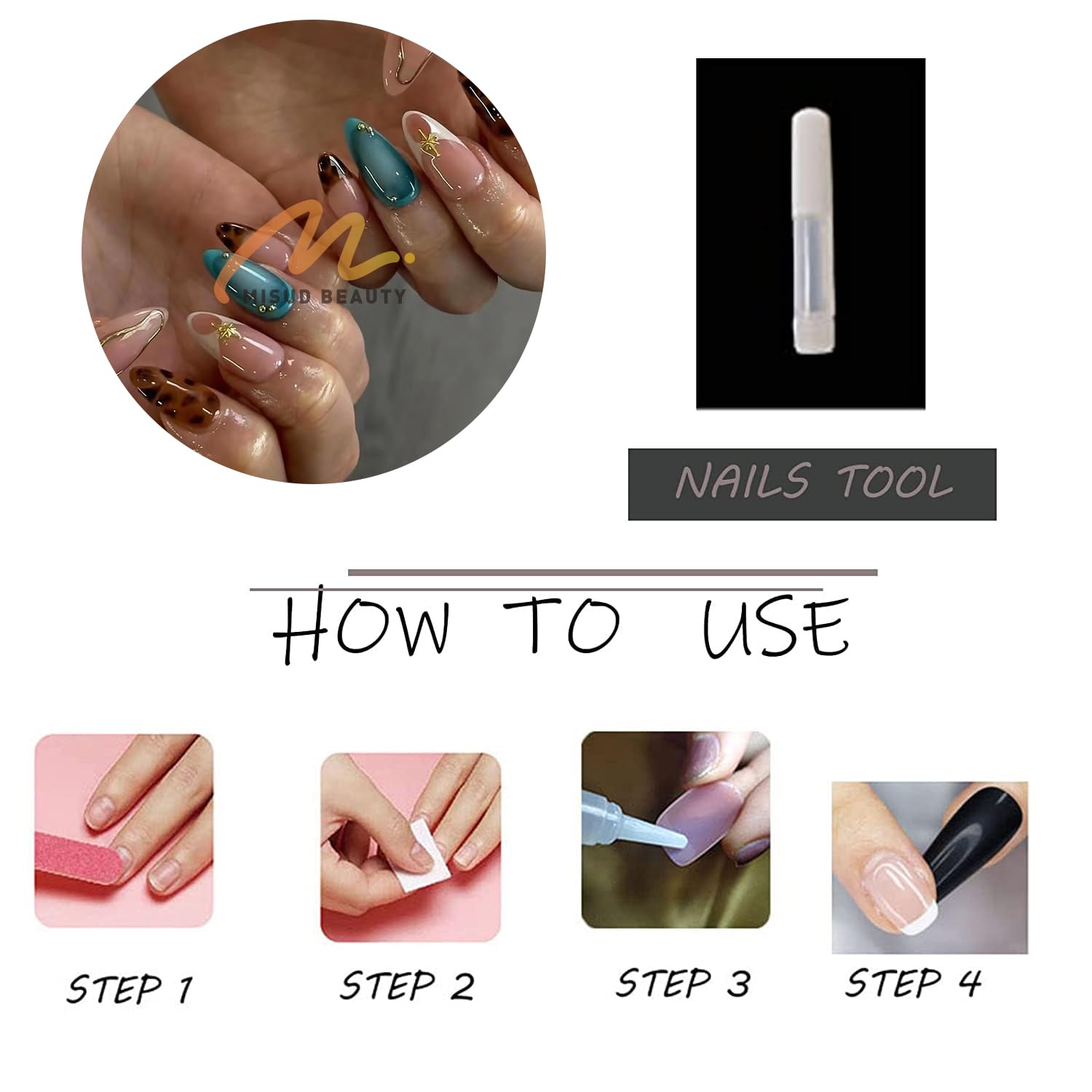 MISUD BEAUTY

NAILS TOOL

HOW TO USE

STEP 1

STEP 2

STEP 3

STEP 4