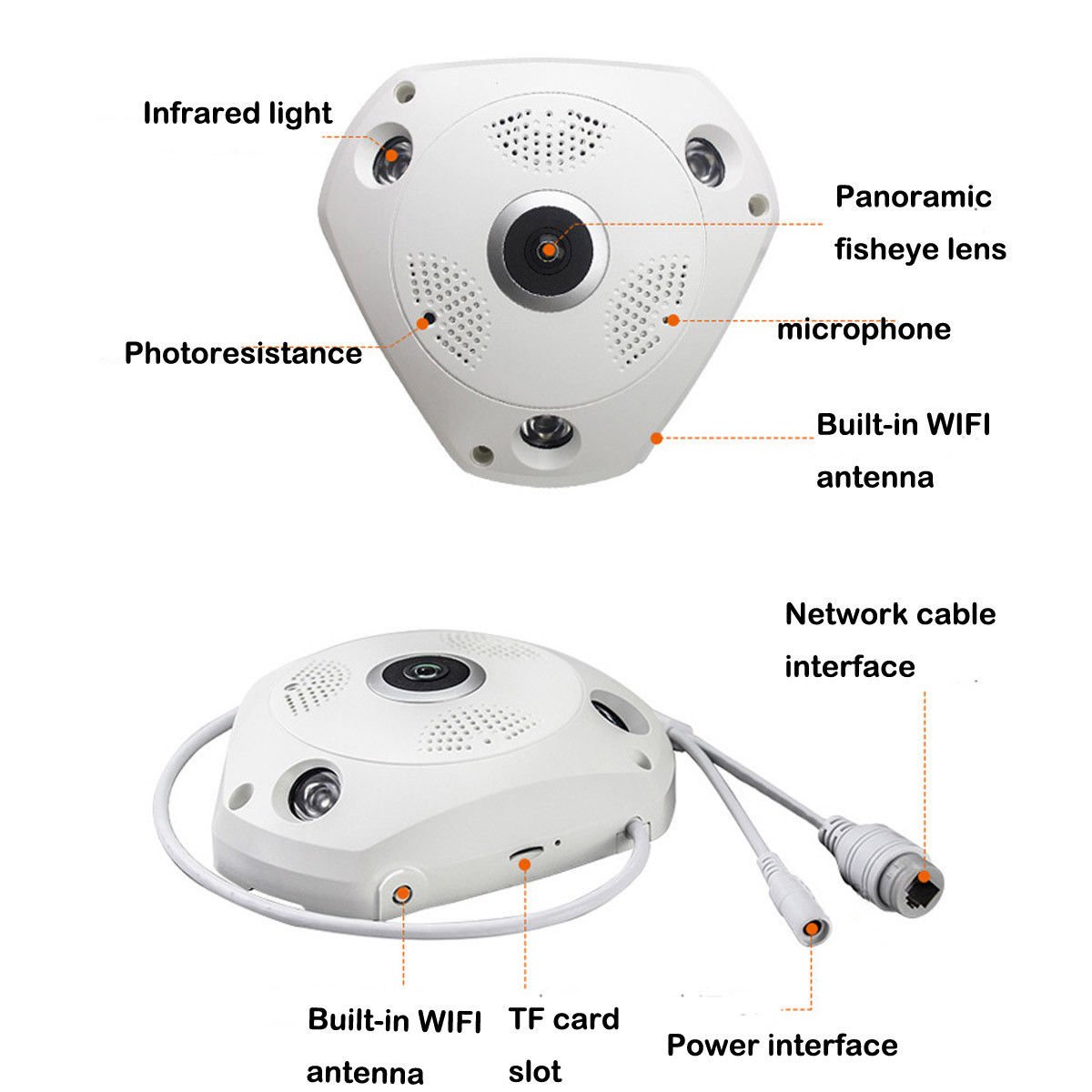 Infrared light

Panoramic fisheye lens

Photoresistance

microphone

Built-in WIFI antenna

Network cable interface

Built-in WIFI antenna

TF card slot

Power interface