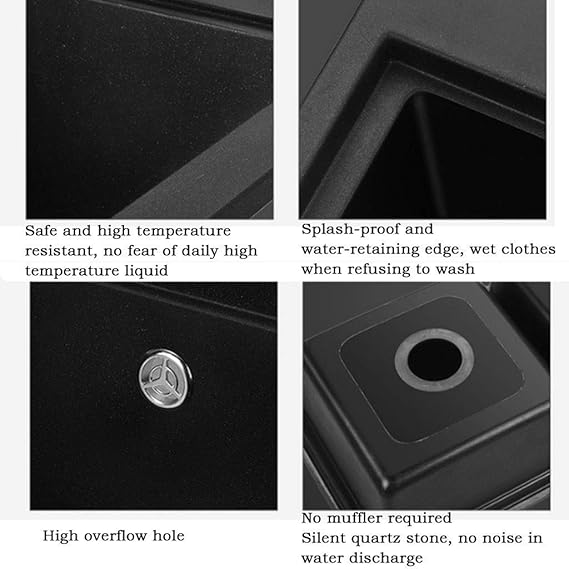 Safe and high temperature resistant, no fear of daily high temperature liquid

Splash-proof and water-retaining edge, wet clothes when refusing to wash

High overflow hole

No muffler required
Silent quartz stone, no noise in water discharge