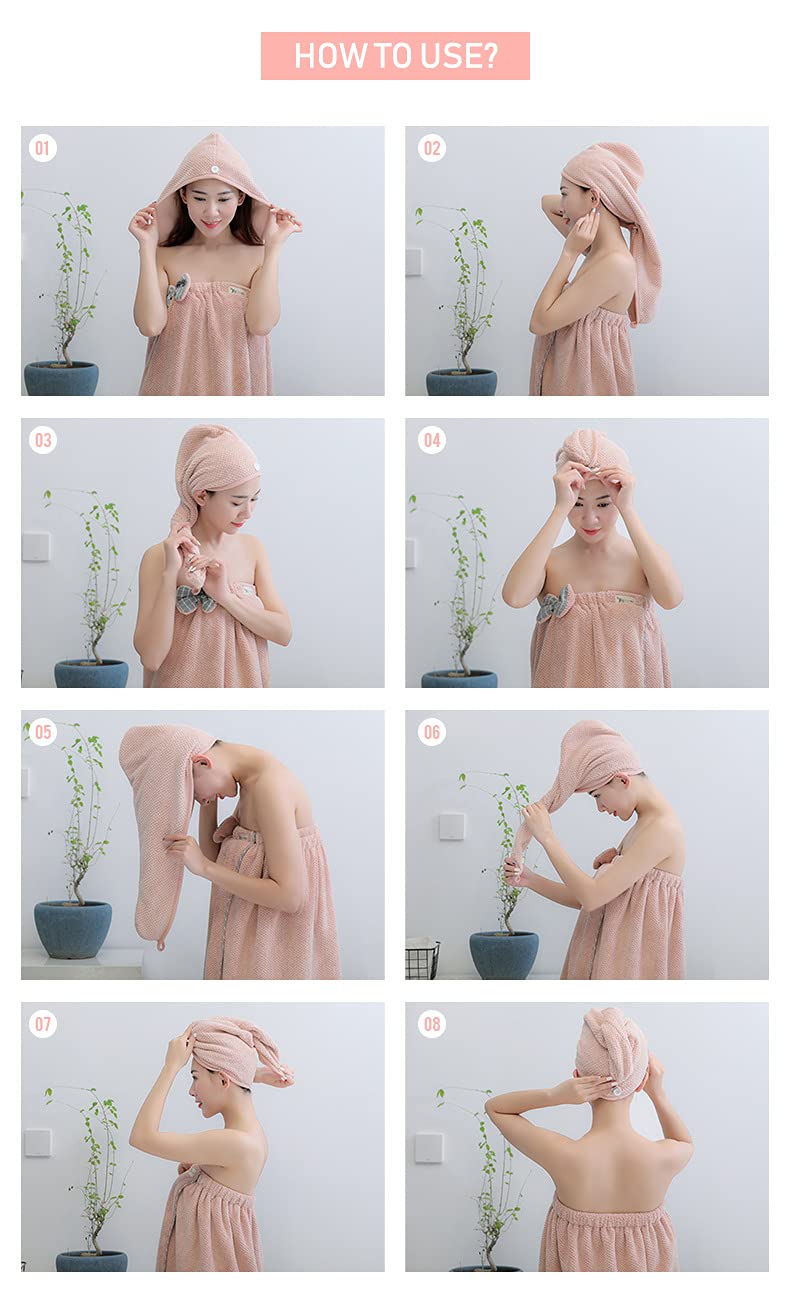 HOW TO USE?

01

02

03

04

05

06

07

08