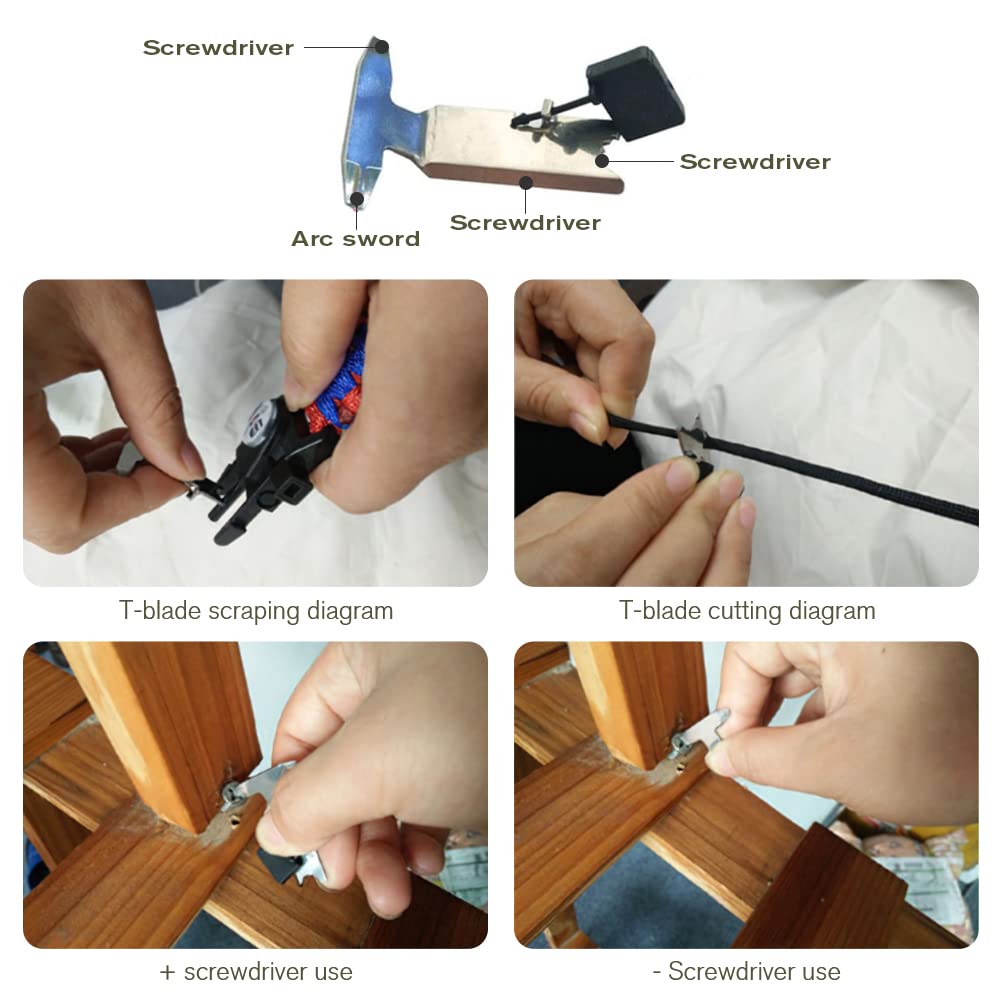 Screwdriver

Screwdriver

Arc sword

Screwdriver

T-blade scraping diagram

T-blade cutting diagram

+ screwdriver use

- Screwdriver use