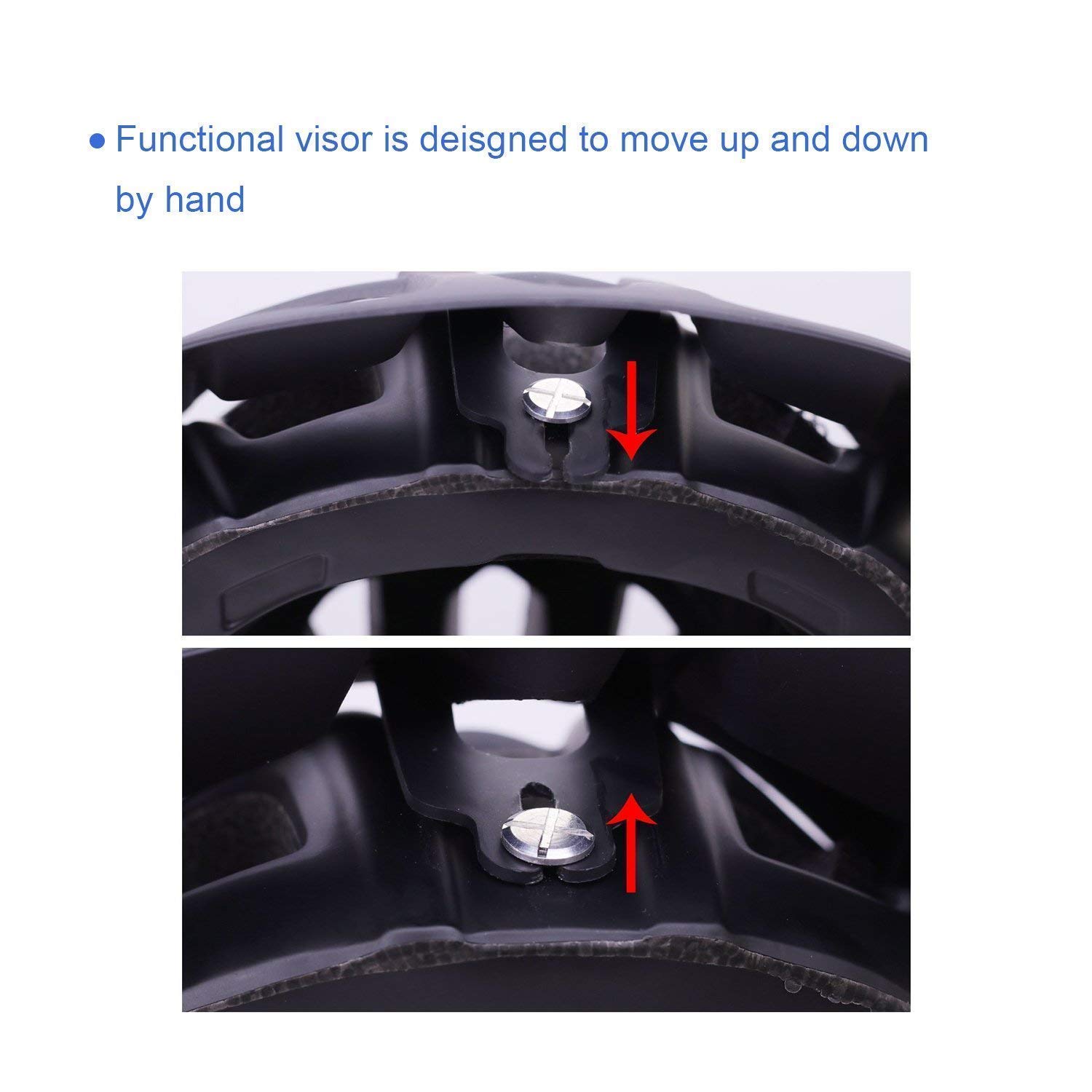 ● Functional visor is deisgned to move up and down by hand