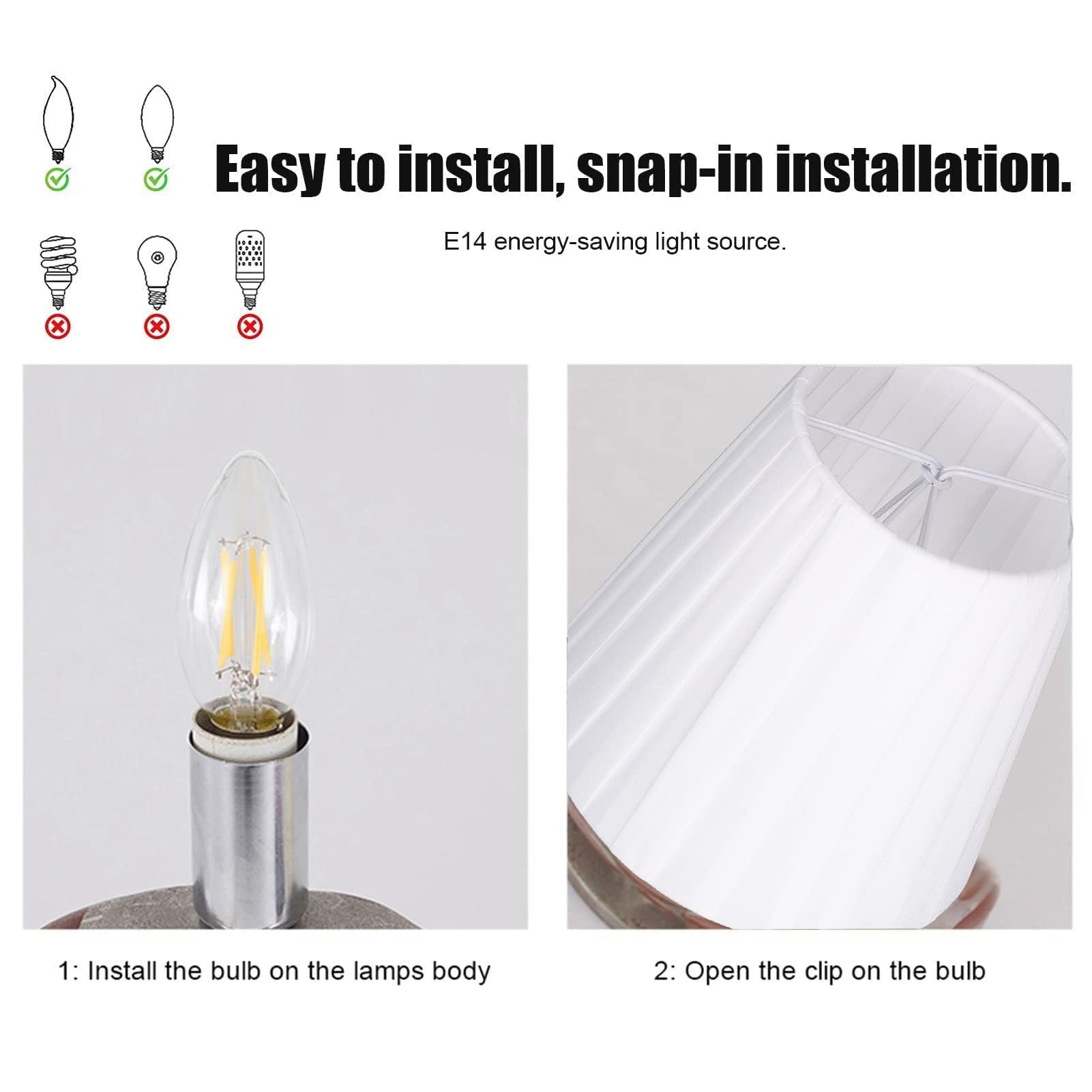 Easy to install, snap-in installation.

E14 energy-saving light source.

1: Install the bulb on the lamps body

2: Open the clip on the bulb