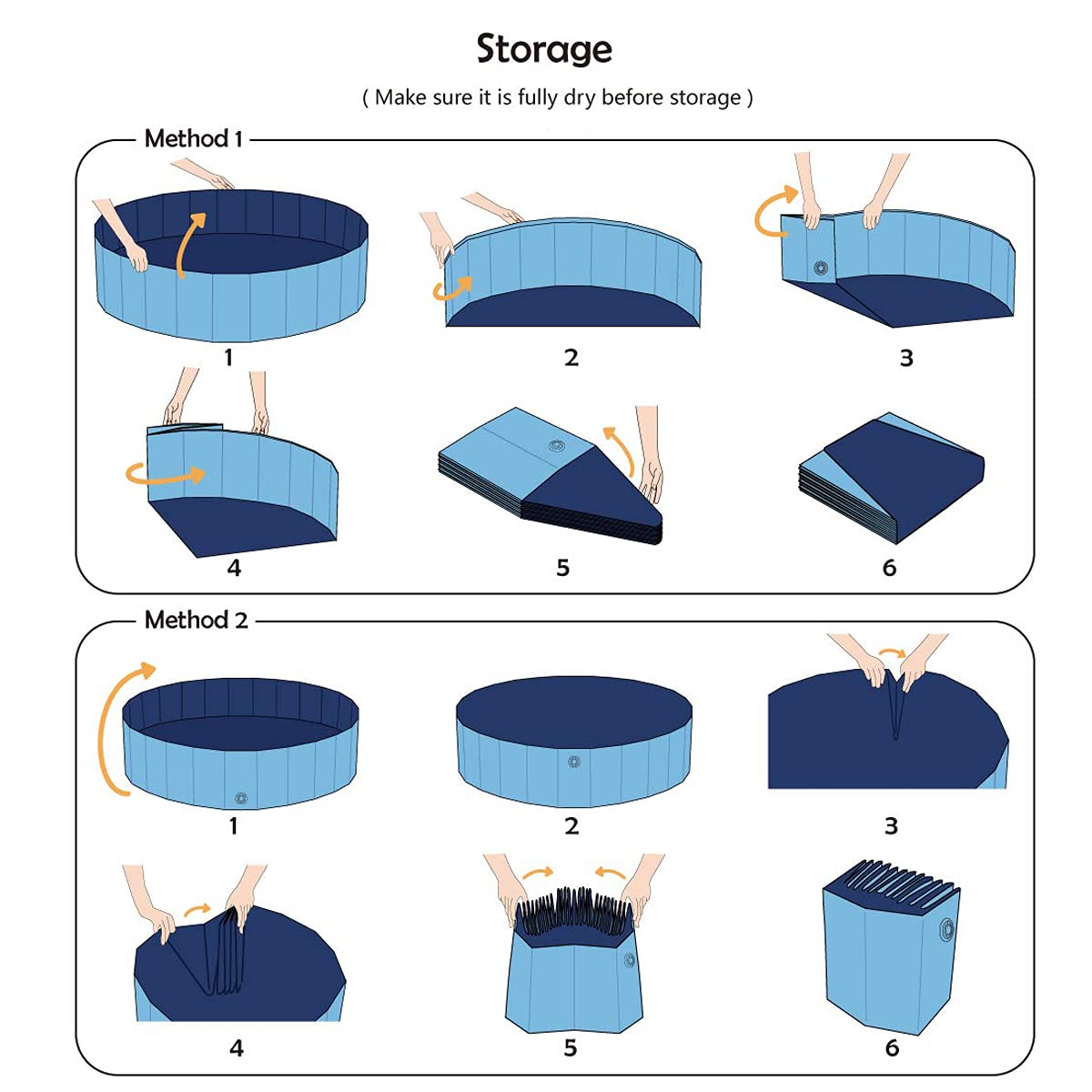 Storage

( Make sure it is fully dry before storage )

Method 1

1

2

3

4

5

6

Method 2

1

2

3

4

5

6