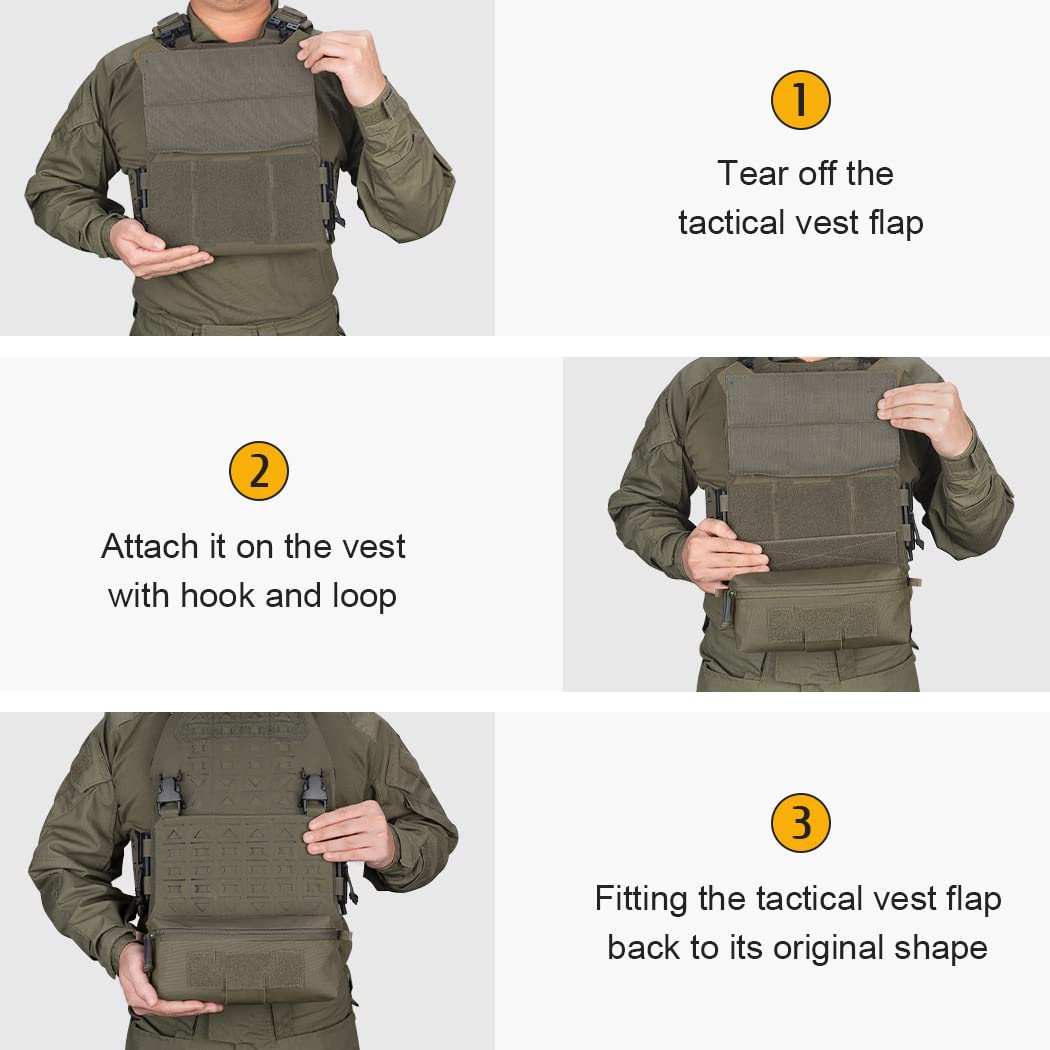 1

Tear off the tactical vest flap

2

Attach it on the vest with hook and loop

3

Fitting the tactical vest flap back to its original shape