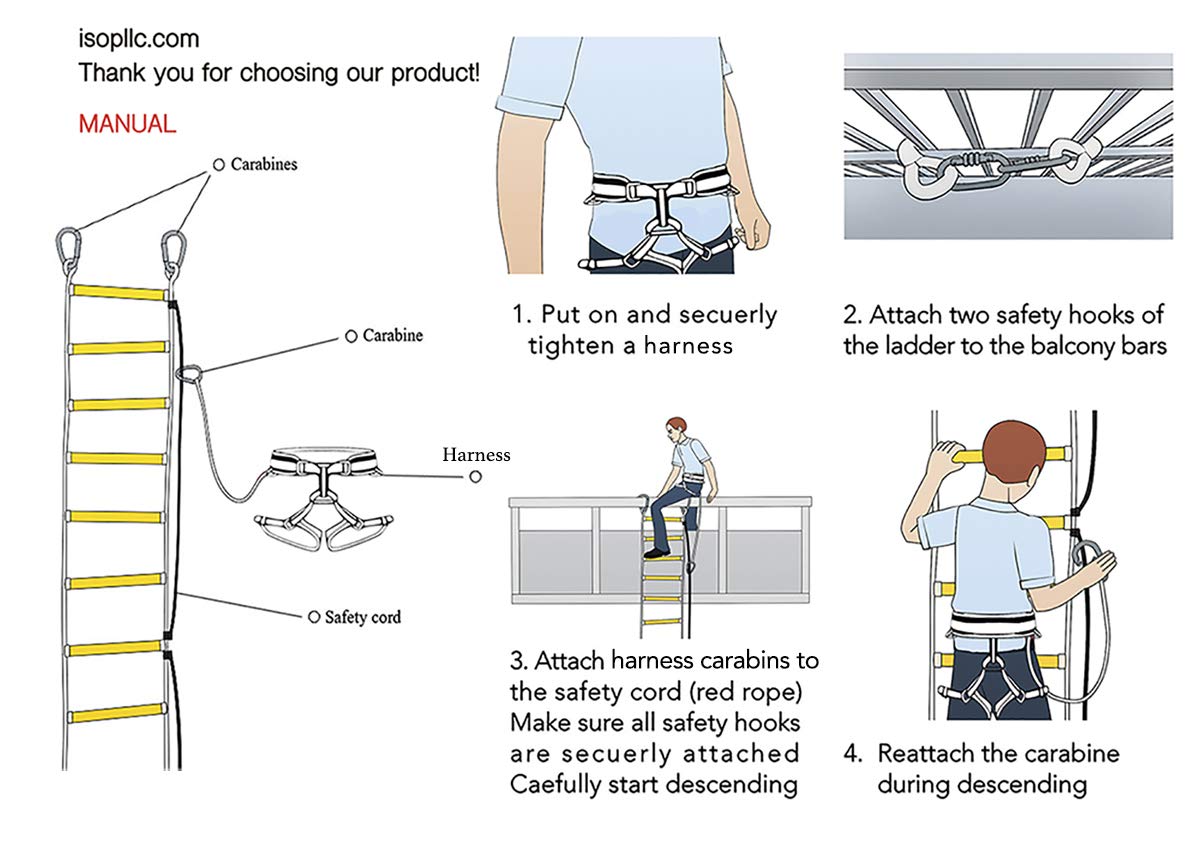 isopllc.com
Thank you for choosing our product!

MANUAL

Carabines

Carabine

Harness

Safety cord

1. Put on and secuerly tighten a harness

2. Attach two safety hooks of the ladder to the balcony bars

3. Attach harness carabins to the safety cord (red rope)
Make sure all safety hooks are secuerly attached
Caefully start descending

4. Reattach the carabine during descending