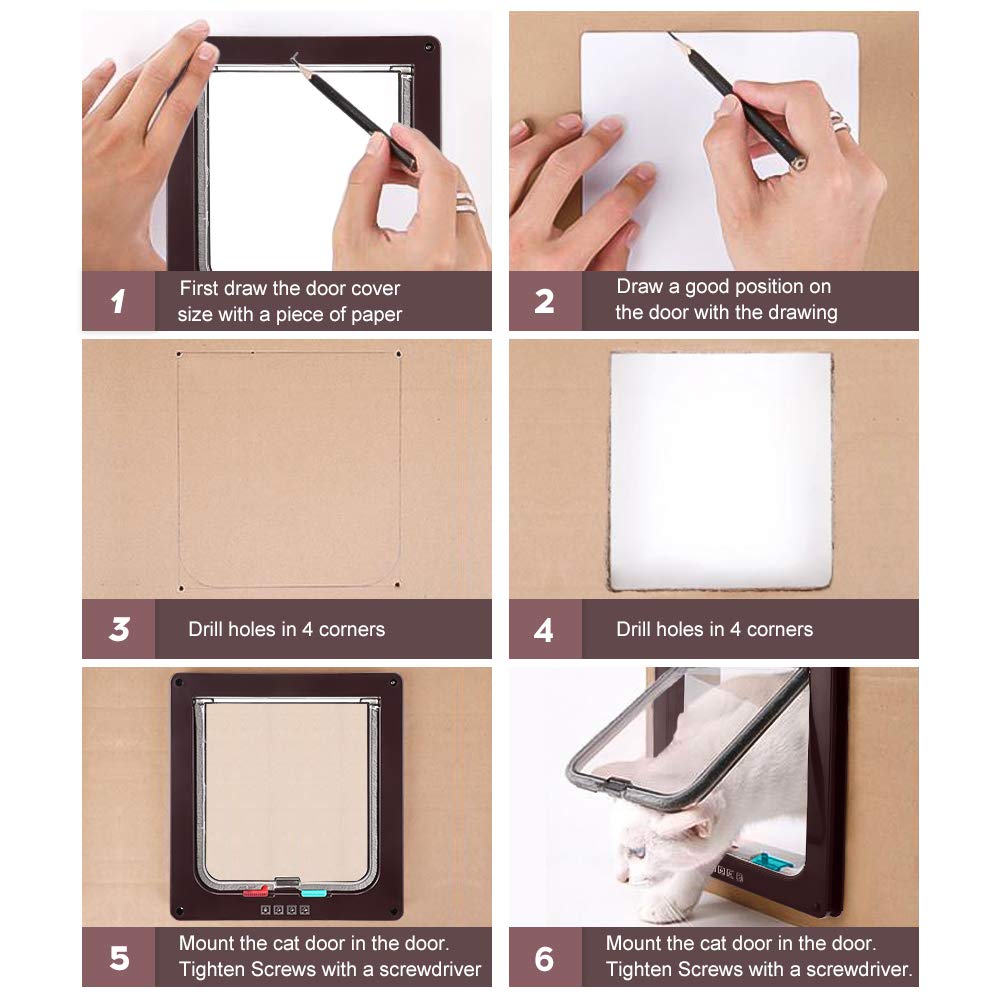 1
First draw the door cover size with a piece of paper

2
Draw a good position on the door with the drawing

3
Drill holes in 4 corners

4
Drill holes in 4 corners

5
Mount the cat door in the door. Tighten Screws with a screwdriver

6
Mount the cat door in the door. Tighten Screws with a screwdriver.