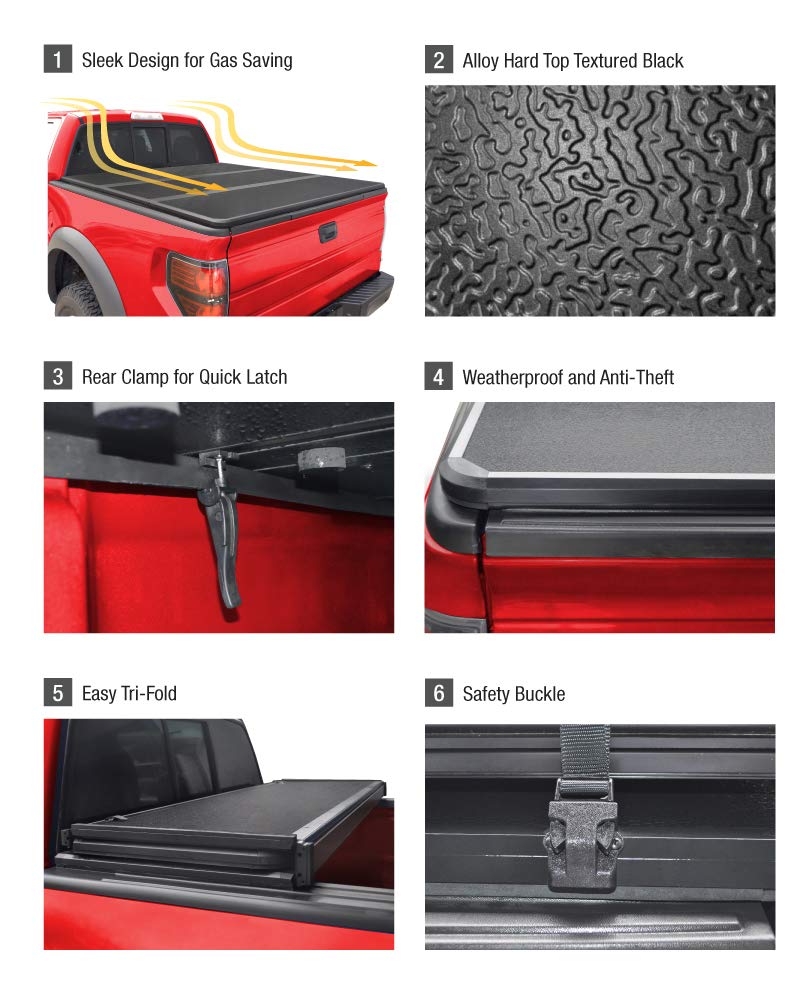 1 Sleek Design for Gas Saving

2 Alloy Hard Top Textured Black

3 Rear Clamp for Quick Latch

4 Weatherproof and Anti-Theft

5 Easy Tri-Fold

6 Safety Buckle