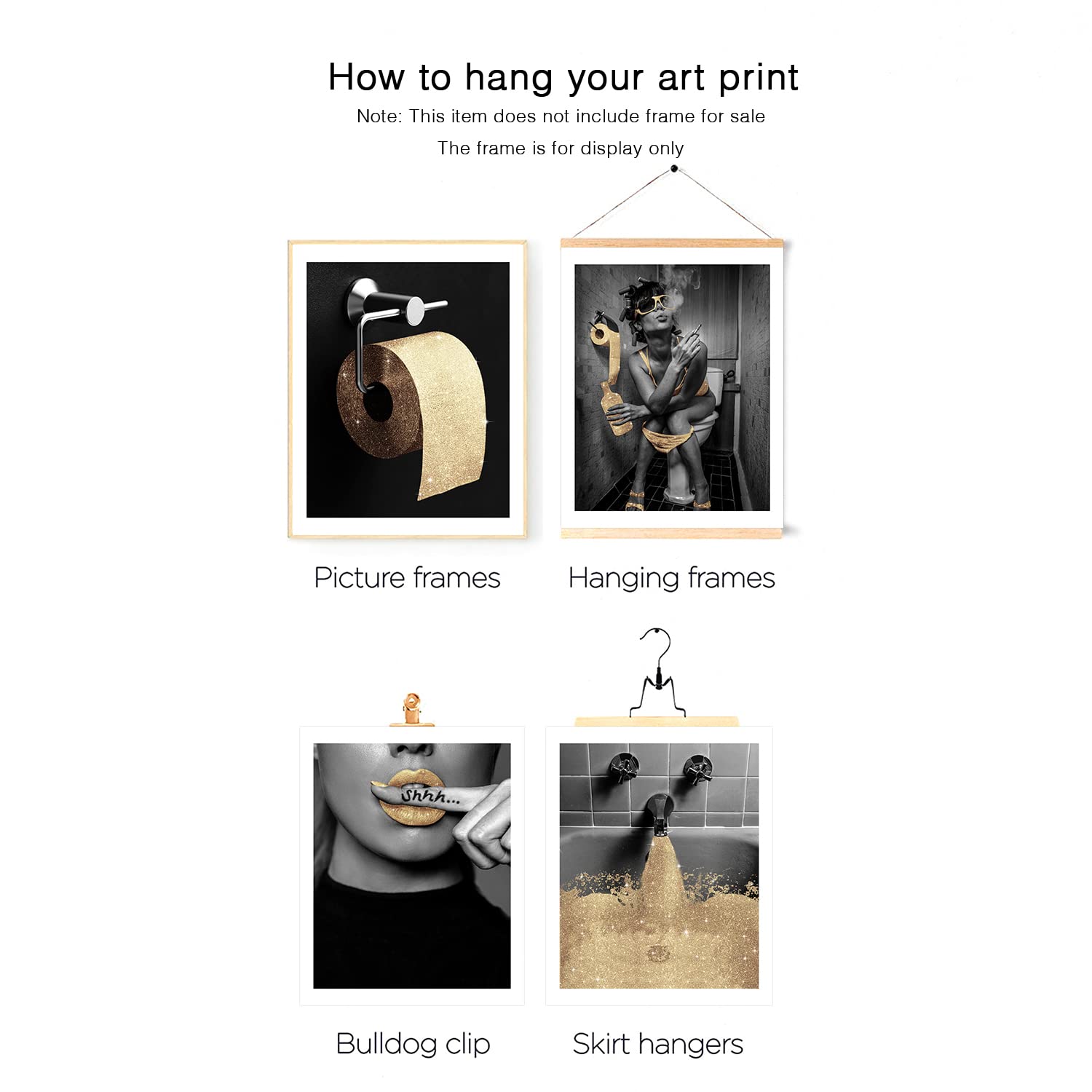 How to hang your art print

Note: This item does not include frame for sale

The frame is for display only

Picture frames

Hanging frames

Shhh...

Bulldog clip

Skirt hangers