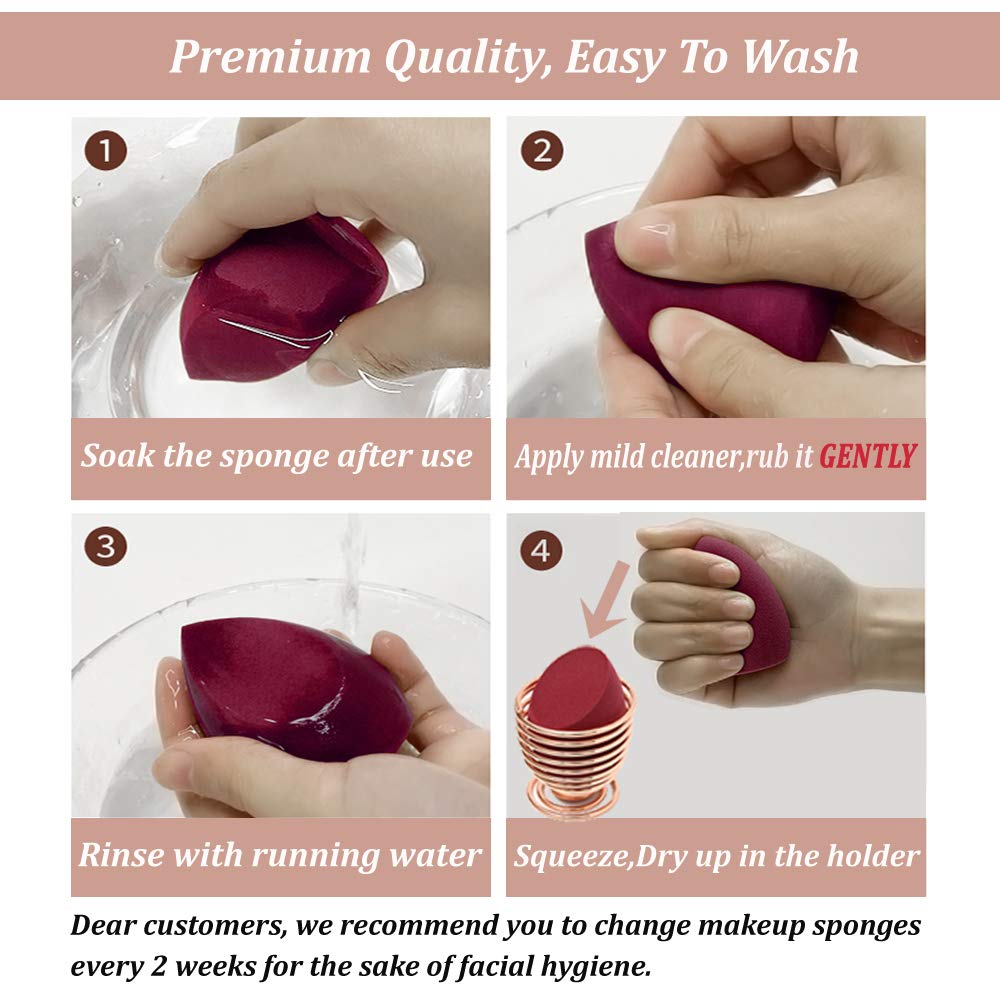 Premium Quality, Easy To Wash

1
Soak the sponge after use

2
Apply mild cleaner,rub it GENTLY

3
Rinse with running water

4
Squeeze,Dry up in the holder

Dear customers, we recommend you to change makeup sponges every 2 weeks for the sake of facial hygiene.