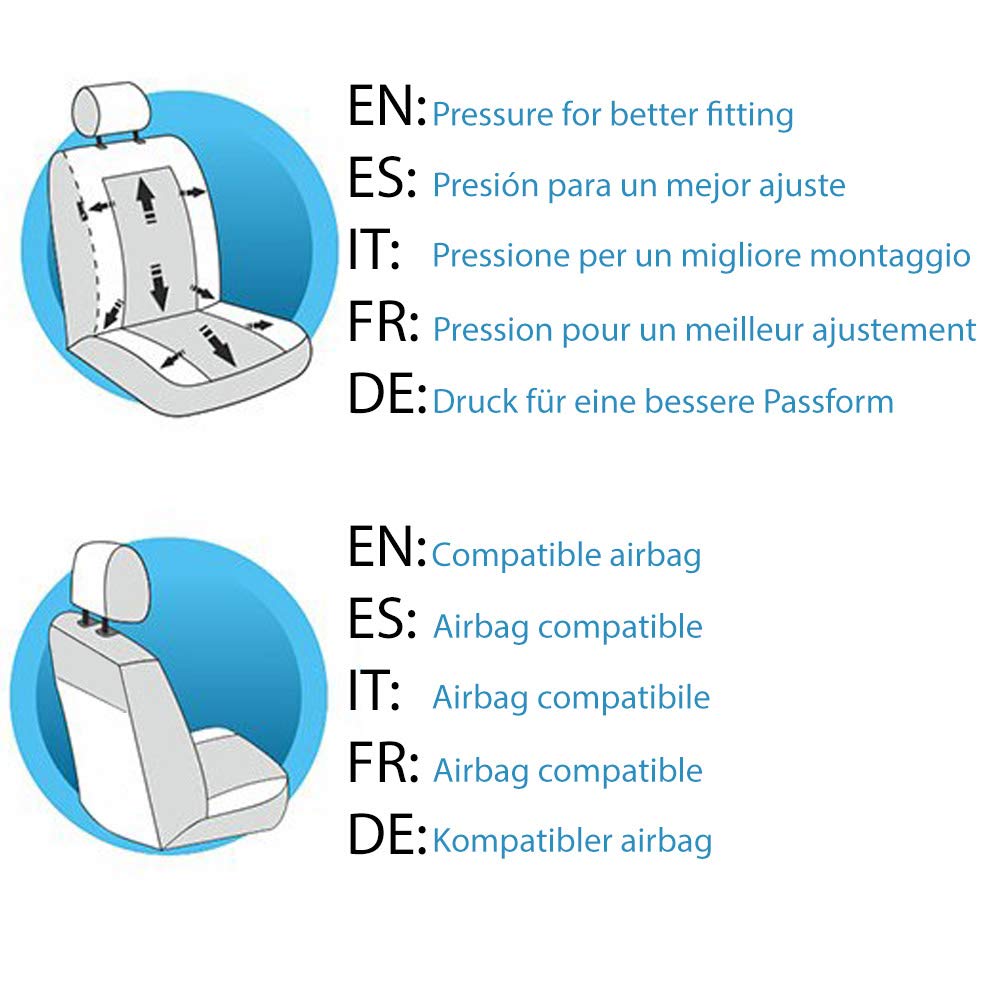 EN: Pressure for better fitting
ES: Presión para un mejor ajuste
IT: Pressione per un migliore montaggio
FR: Pression pour un meilleur ajustement
DE: Druck für eine bessere Passform

EN: Compatible airbag
ES: Airbag compatible
IT: Airbag compatibile
FR: Airbag compatible
DE: Kompatibler airbag