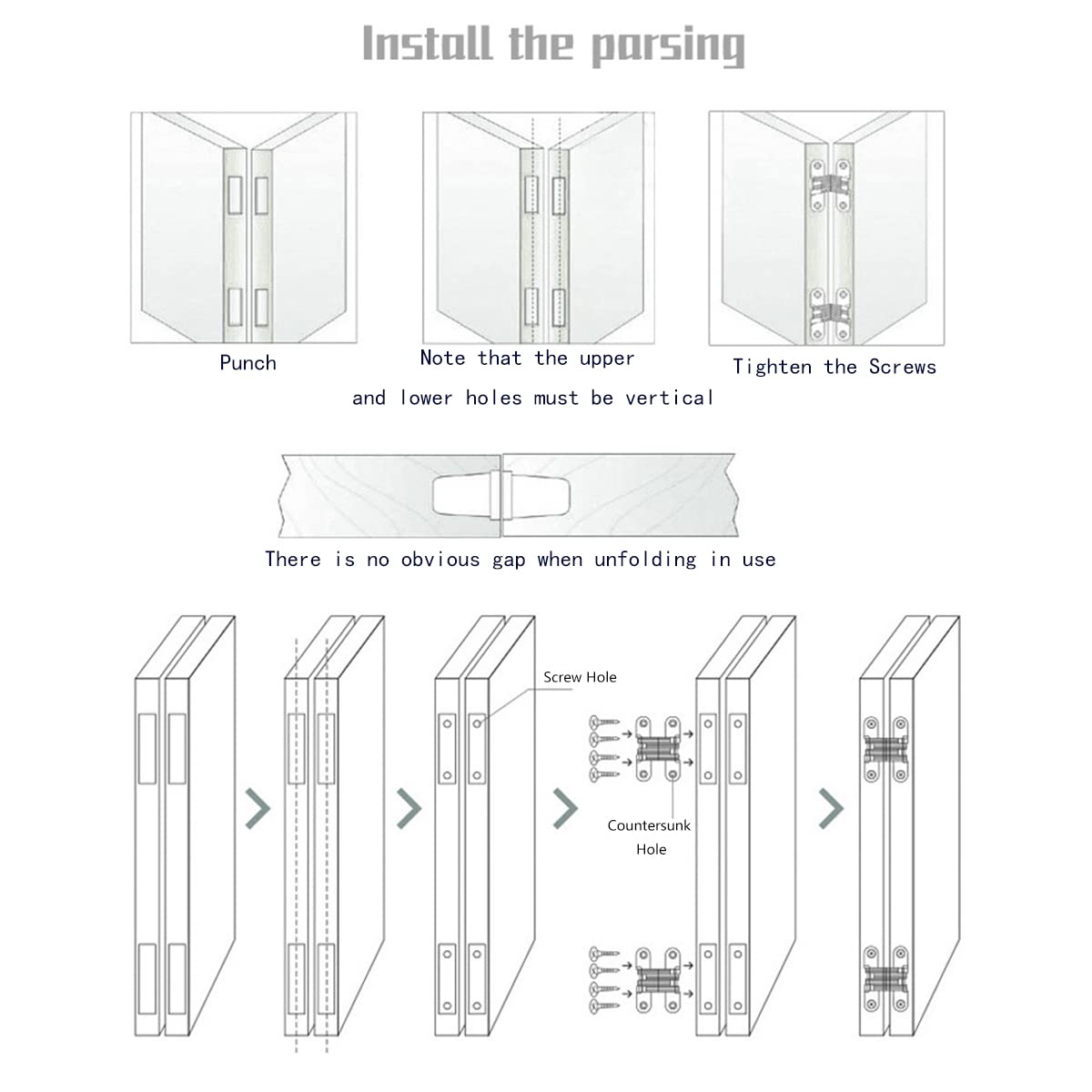 Install the parsing

Punch

Note that the upper and lower holes must be vertical

Tighten the Screws

There is no obvious gap when unfolding in use

Screw Hole

Countersunk Hole