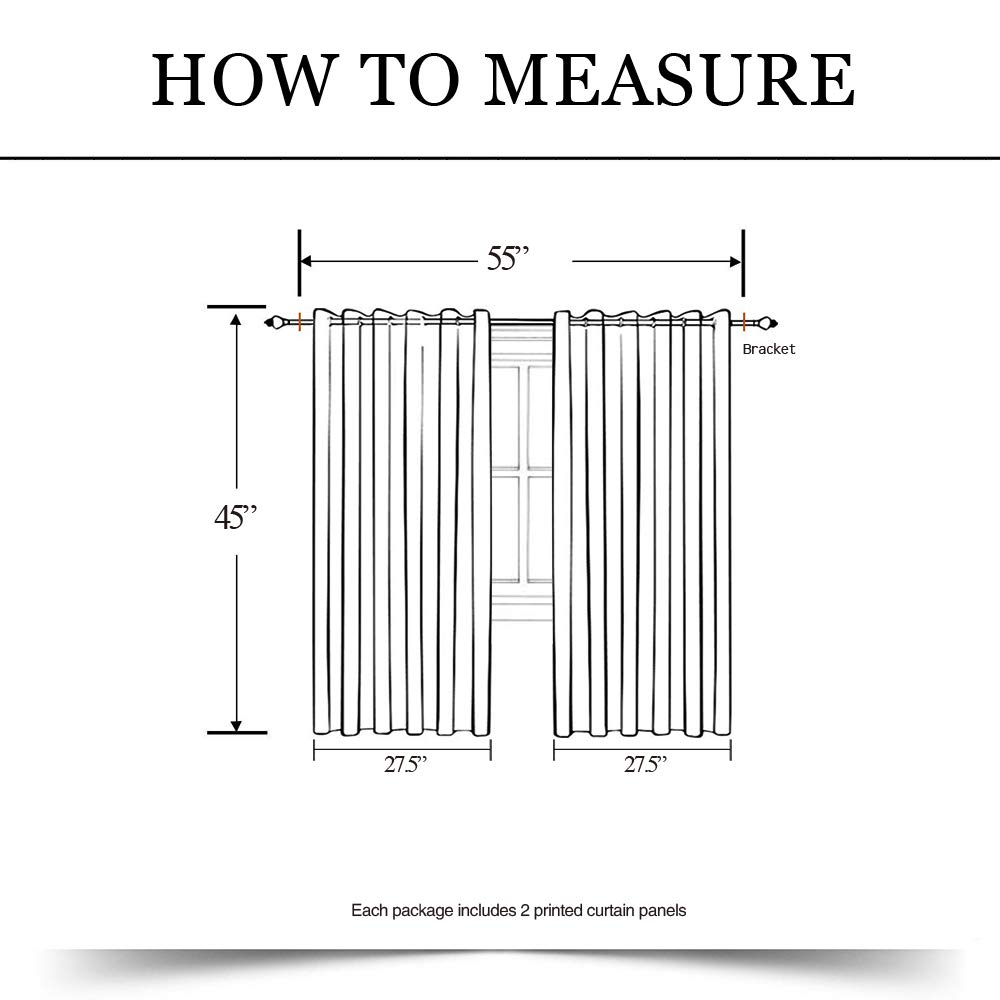 HOW TO MEASURE

55”

Bracket

45”

27.5”

27.5”

Each package includes 2 printed curtain panels